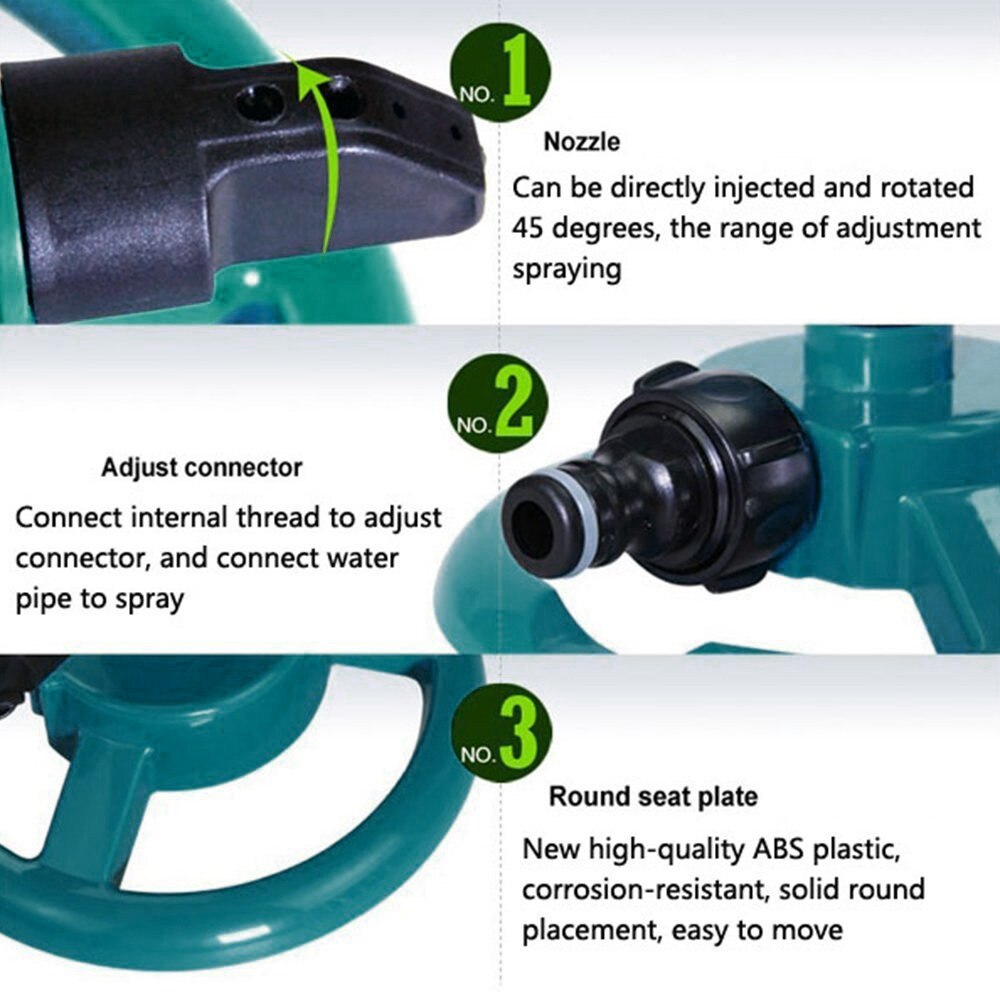 NO. 1

Nozzle

Can be directly injected and rotated 45 degrees, the range of adjustment spraying

NO. 2

Adjust connector

Connect internal thread to adjust connector, and connect water pipe to spray

NO. 3

Round seat plate

New high-quality ABS plastic, corrosion-resistant, solid round placement, easy to move