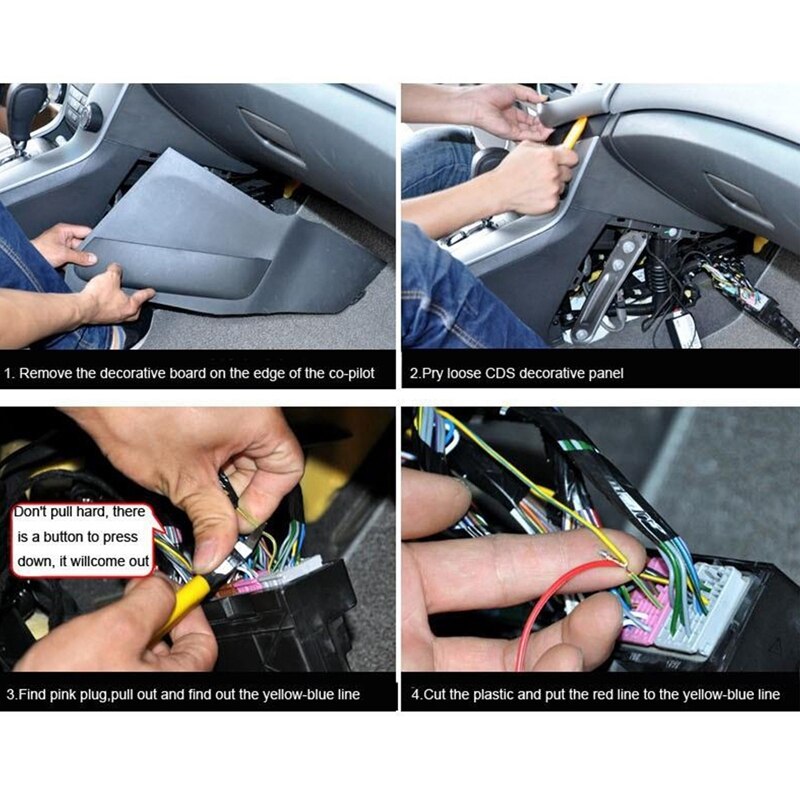 1. Remove the decorative board on the edge of the co-pilot

2.Pry loose CDS decorative panel

Don't pull hard, there is a button to press down, it willcome out

3.Find pink plug,pull out and find out the yellow-blue line

4.Cut the plastic and put the red line to the yellow-blue line