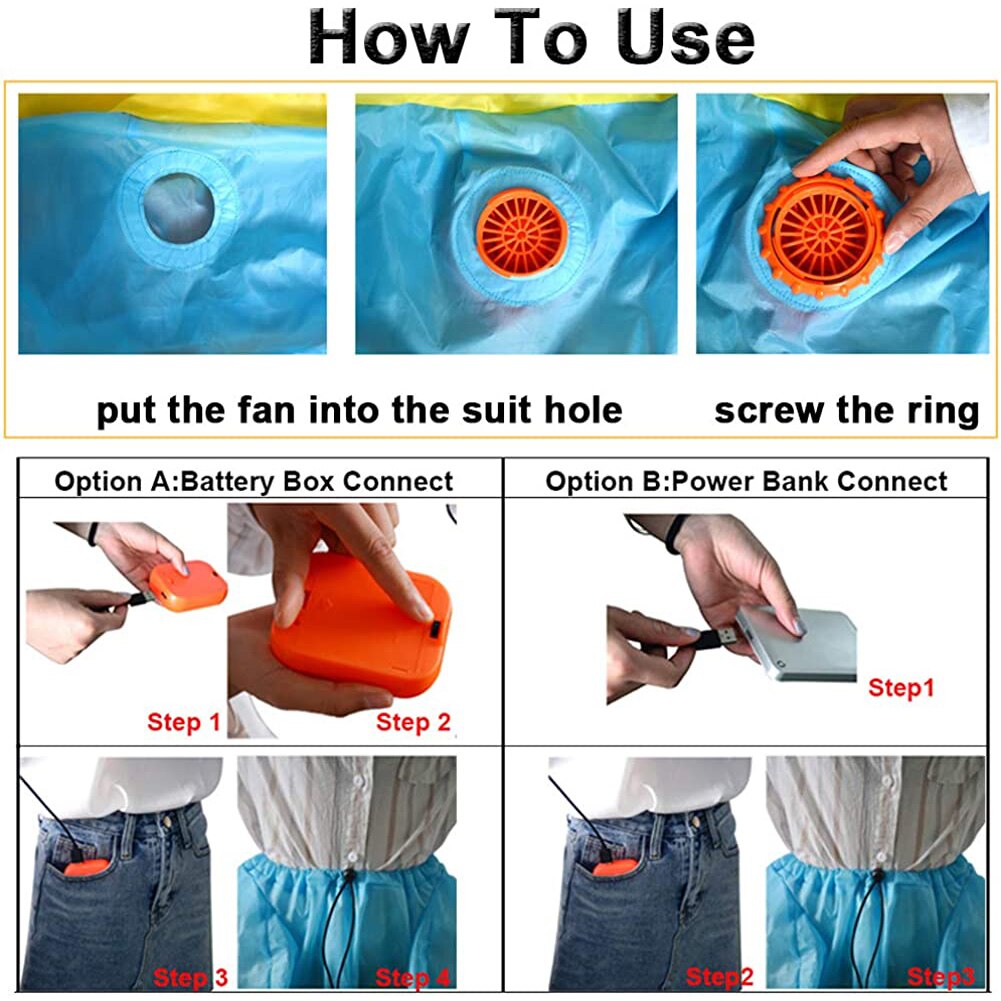 How To Use

put the fan into the suit hole

screw the ring

Option A:Battery Box Connect

Step 1

Step 2

Step 3

Step 4

Option B:Power Bank Connect

Step1

Step2

Step3