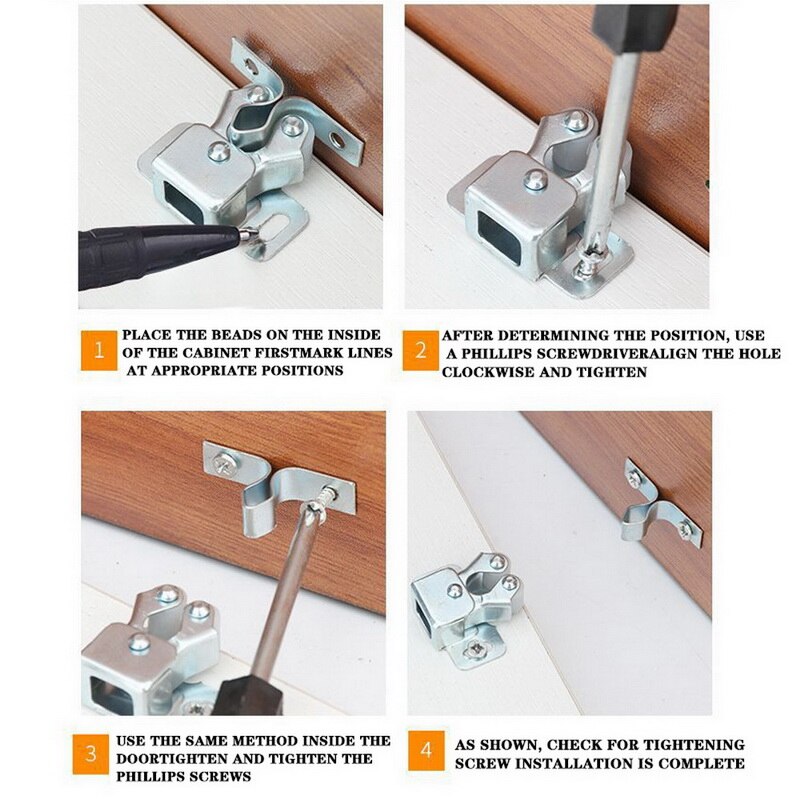 1 PLACE THE BEADS ON THE INSIDE OF THE CABINET FIRSTMARK LINES AT APPROPRIATE POSITIONS

2 AFTER DETERMINING THE POSITION, USE A PHILLIPS SCREWDRIVERALIGN THE HOLE CLOCKWISE AND TIGHTEN

3 USE THE SAME METHOD INSIDE THE DOORTIGHTEN AND TIGHTEN THE PHILLIPS SCREWS

4 AS SHOWN, CHECK FOR TIGHTENING SCREW INSTALLATION IS COMPLETE