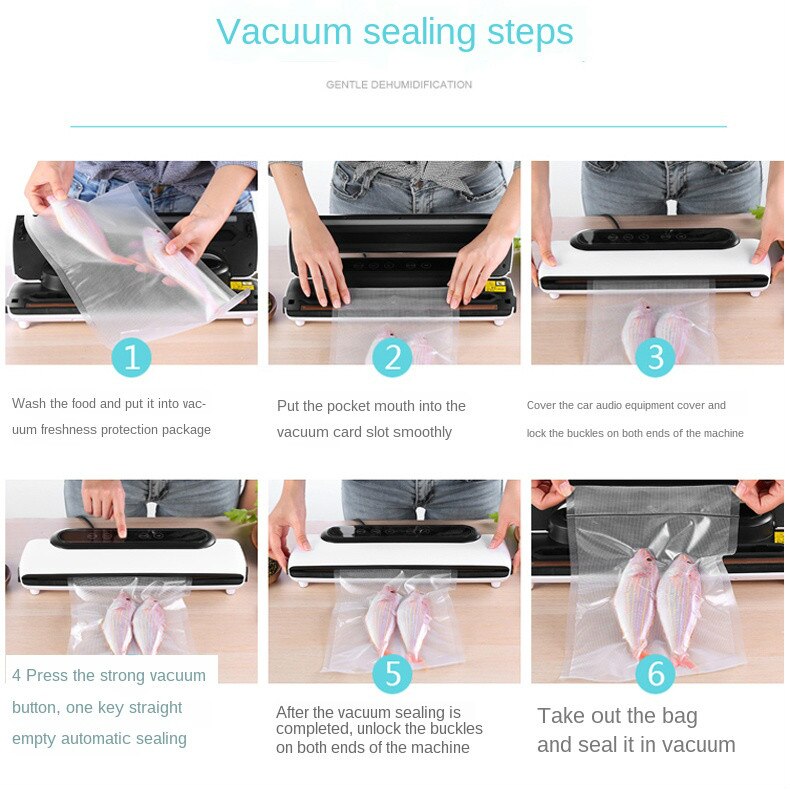 Vacuum sealing steps

GENTLE DEHUMIDIFICATION

1

Wash the food and put it into vacuum freshness protection package

2

Put the pocket mouth into the vacuum card slot smoothly

3

Cover the car audio equipment cover and lock the buckles on both ends of the machine

4 Press the strong vacuum button, one key straight empty automatic sealing

5

After the vacuum sealing is completed, unlock the buckles on both ends of the machine

6

Take out the bag and seal it in vacuum