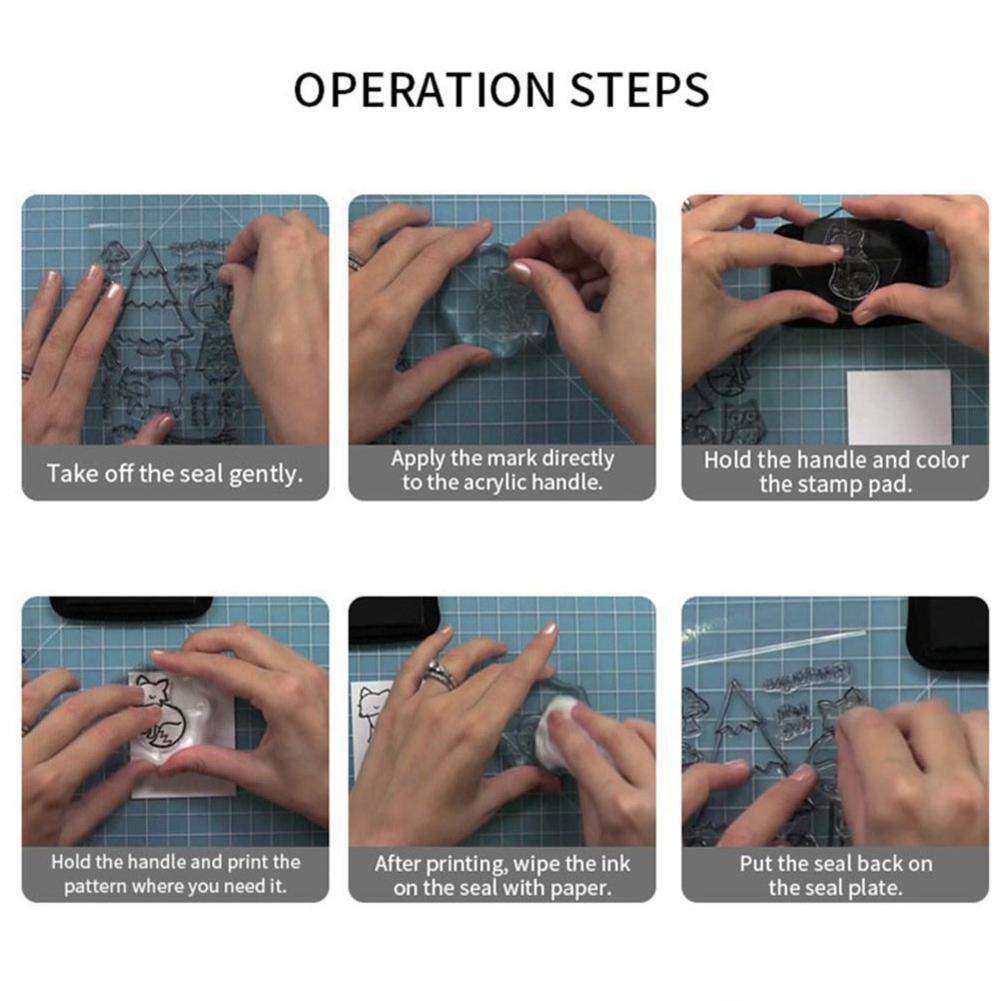 OPERATION STEPS

Take off the seal gently.

Apply the mark directly to the acrylic handle.

Hold the handle and color the stamp pad.

Hold the handle and print the pattern where you need it.

After printing, wipe the ink on the seal with paper.

Put the seal back on the seal plate.