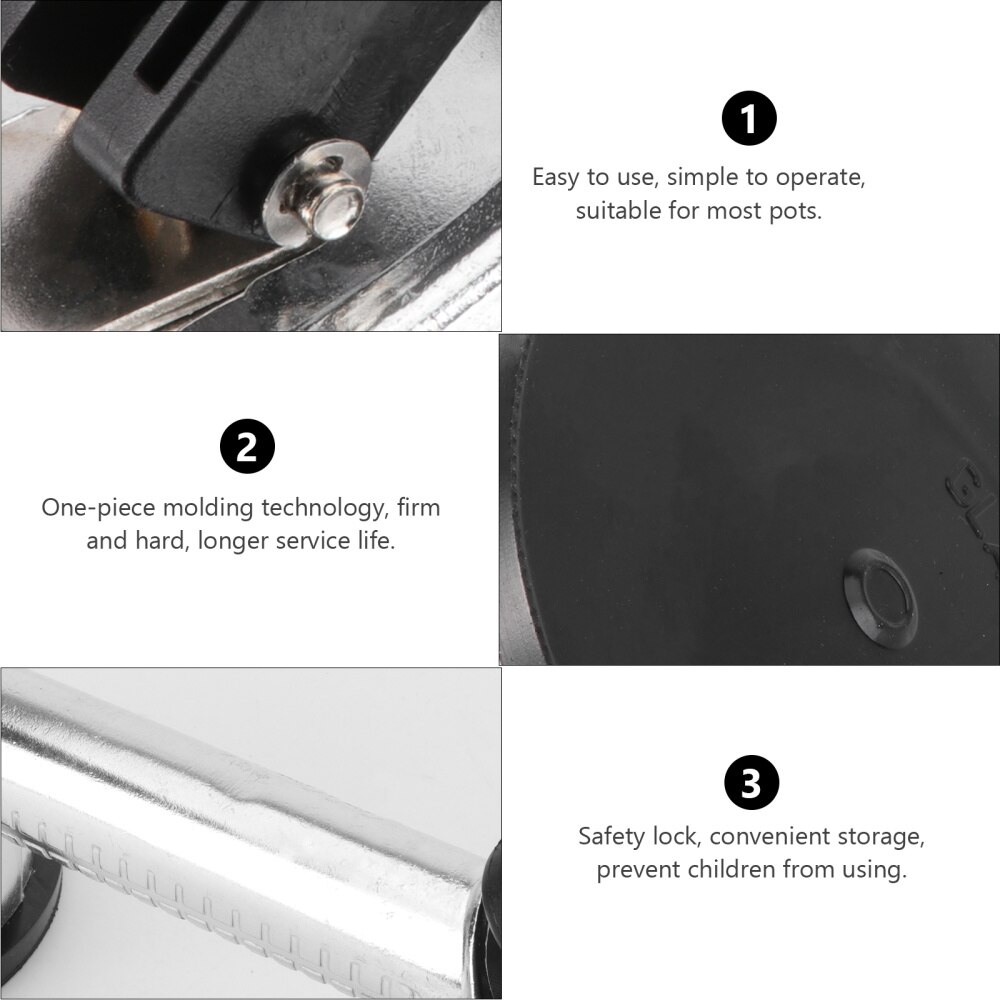 1
Easy to use, simple to operate, suitable for most pots.

2
One-piece molding technology, firm and hard, longer service life.

3
Safety lock, convenient storage, prevent children from using.