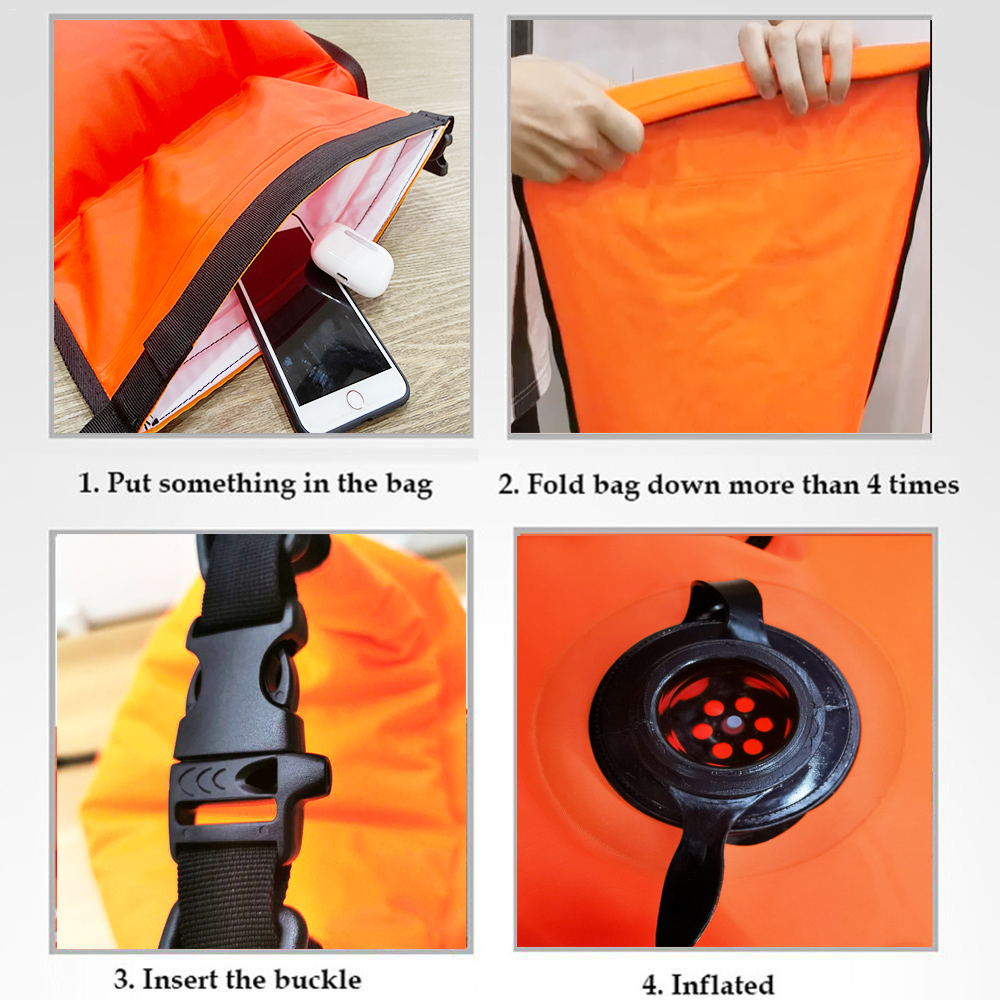 1. Put something in the bag

2. Fold bag down more than 4 times

3. Insert the buckle

4. Inflated