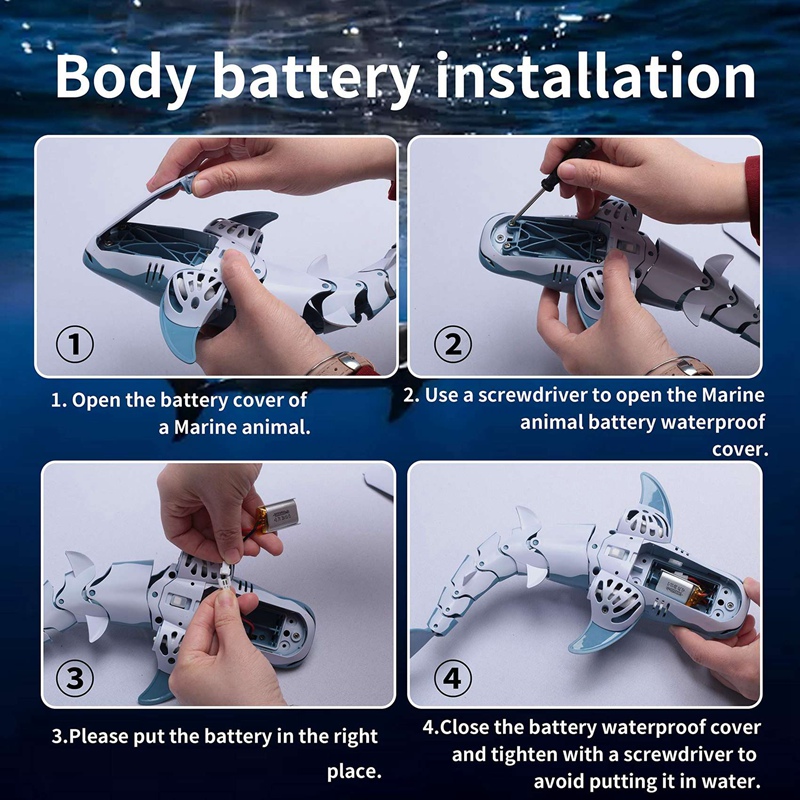 Body battery installation

①

1. Open the battery cover of a Marine animal.

②

2. Use a screwdriver to open the Marine animal battery waterproof cover.

③

3.Please put the battery in the right place.

④

4.Close the battery waterproof cover and tighten with a screwdriver to avoid putting it in water.