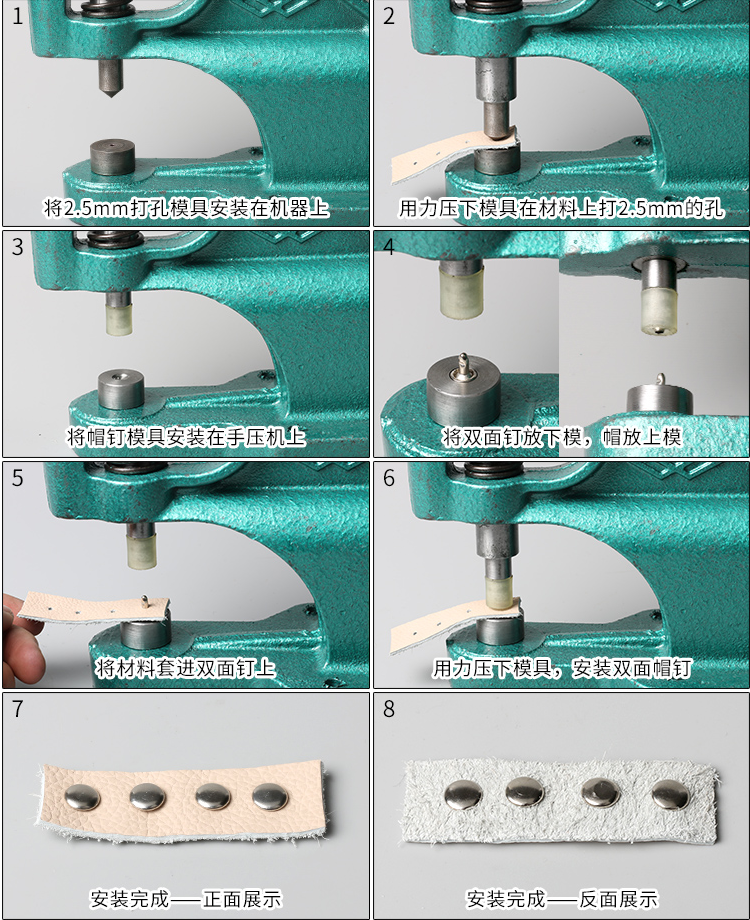 1
将2.5mm打孔模具安装在机器上

2
用力压下模具在材料上打2.5mm的孔

3
将帽钉模具安装在手压机上

4
将双面钉放下模，帽放上模

5
将材料套进双面钉上

6
用力压下模具，安装双面帽钉

7
安装完成——正面展示

8
安装完成——反面展示