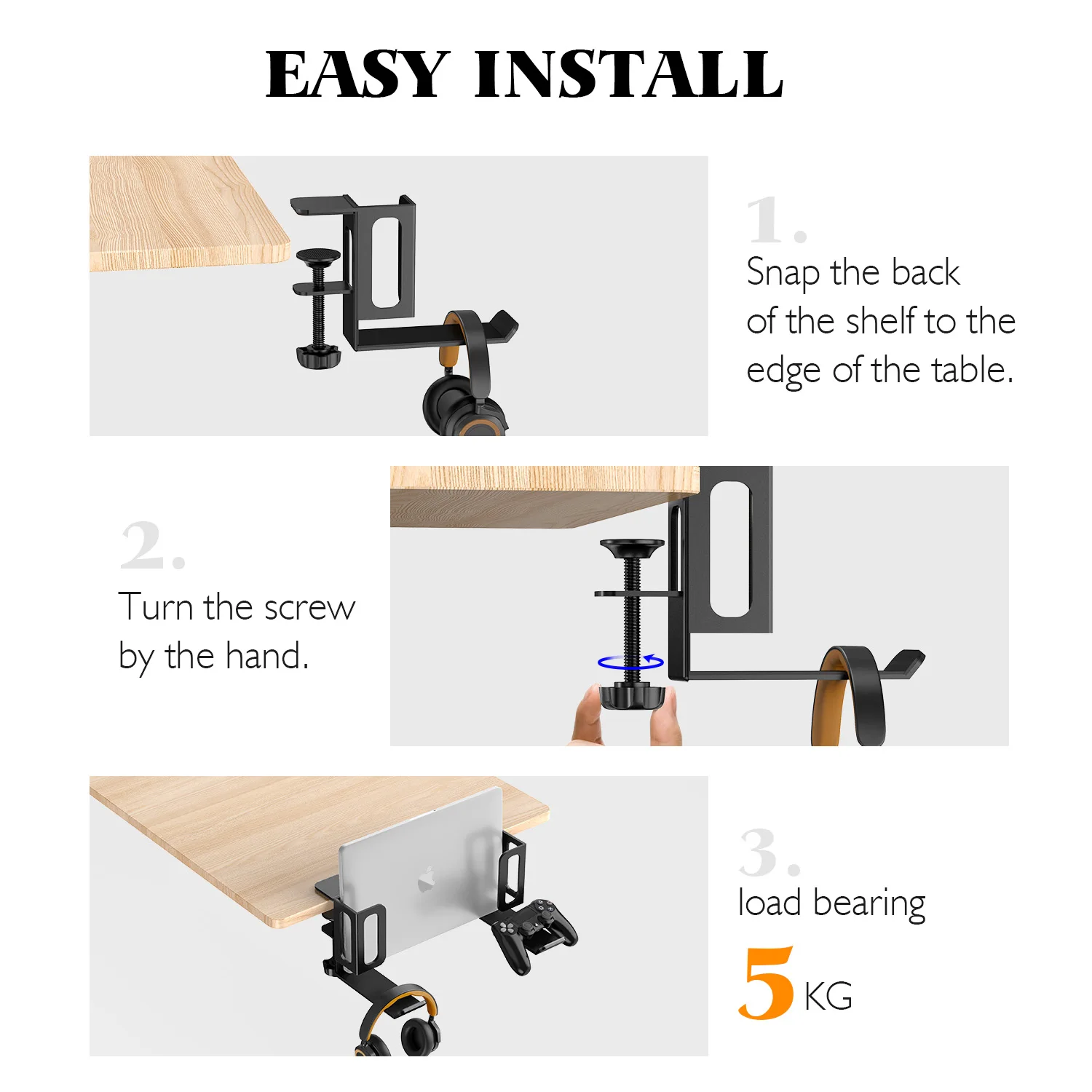 EASY INSTALL

1.
Snap the back of the shelf to the edge of the table.

2.
Turn the screw by the hand.

3.
load bearing

5 KG