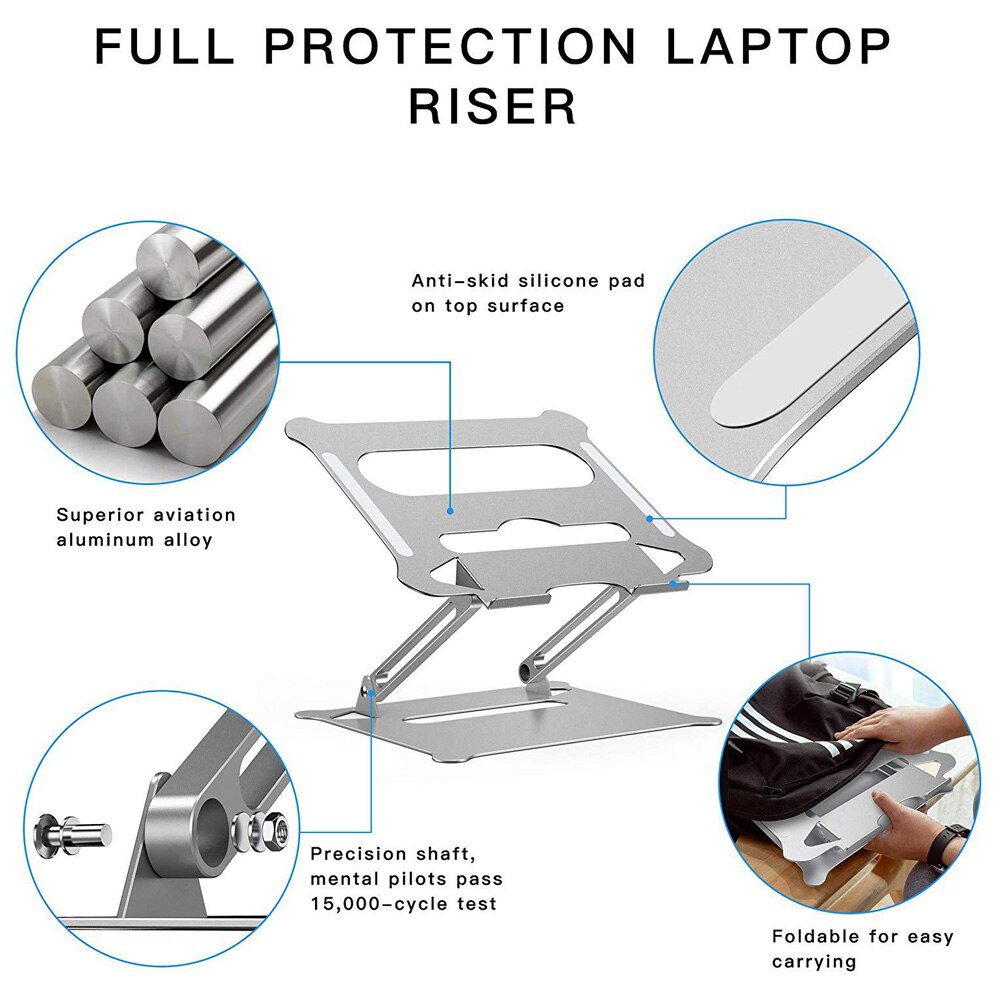 FULL PROTECTION LAPTOP RISER

Anti-skid silicone pad on top surface

Superior aviation aluminum alloy

Precision shaft, mental pilots pass 15,000-cycle test

Foldable for easy carrying