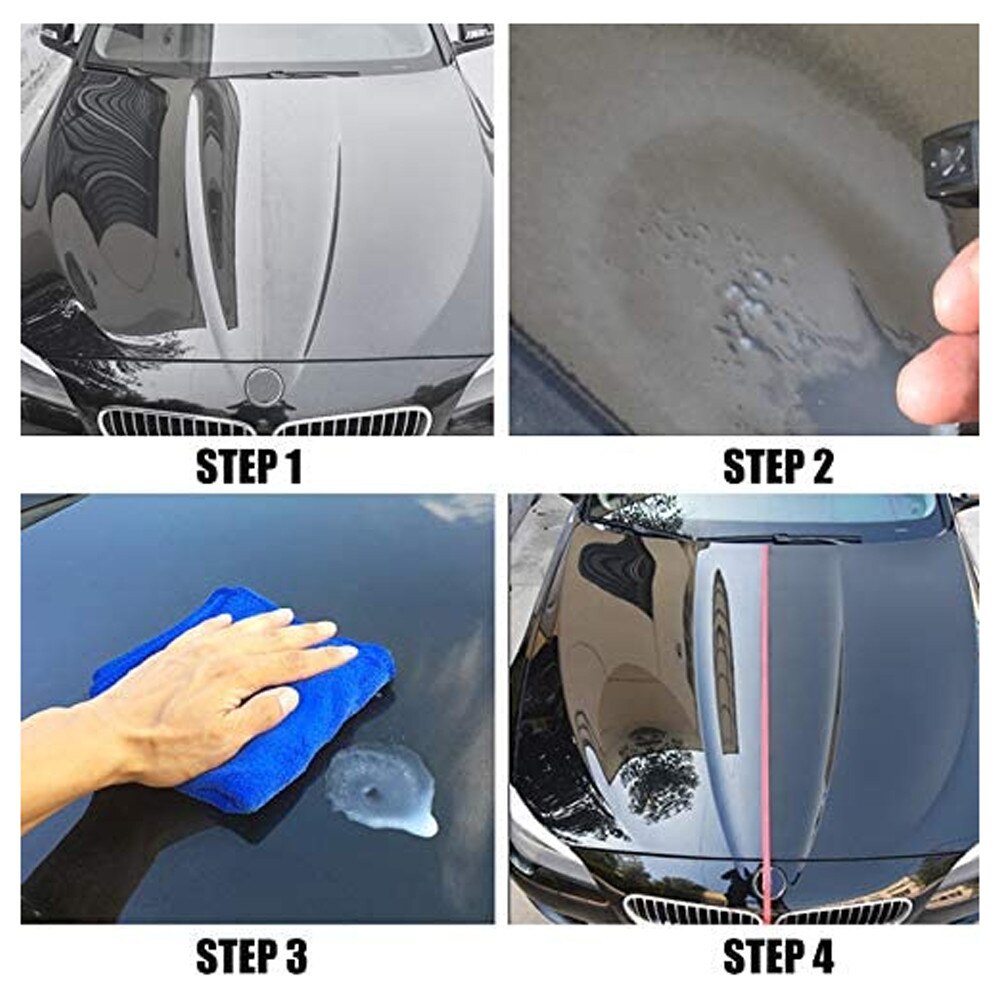 STEP 1

STEP 2

STEP 3

STEP 4