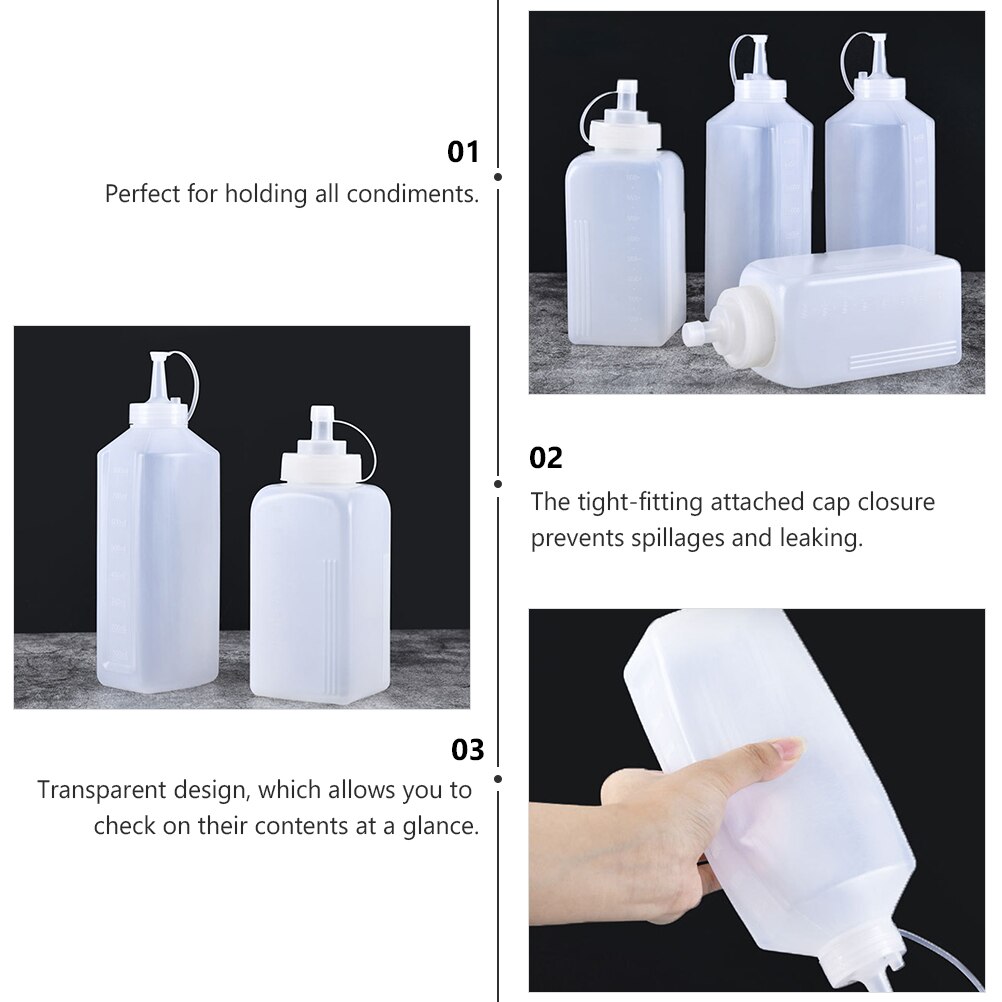 01
Perfect for holding all condiments.

02
The tight-fitting attached cap closure prevents spillages and leaking.

03
Transparent design, which allows you to check on their contents at a glance.