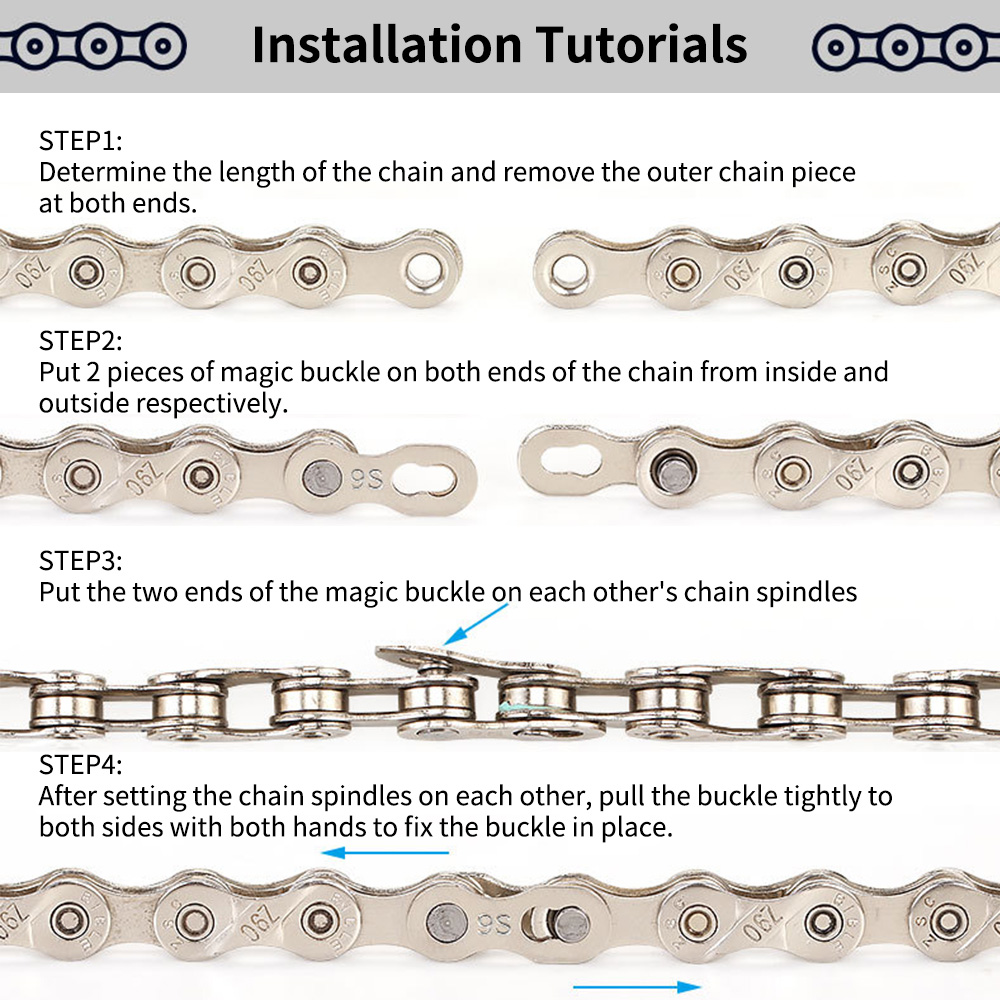 Installation Tutorials

STEP1:
Determine the length of the chain and remove the outer chain piece at both ends.

STEP2:
Put 2 pieces of magic buckle on both ends of the chain from inside and outside respectively.

STEP3:
Put the two ends of the magic buckle on each other's chain spindles

STEP4:
After setting the chain spindles on each other, pull the buckle tightly to both sides with both hands to fix the buckle in place.