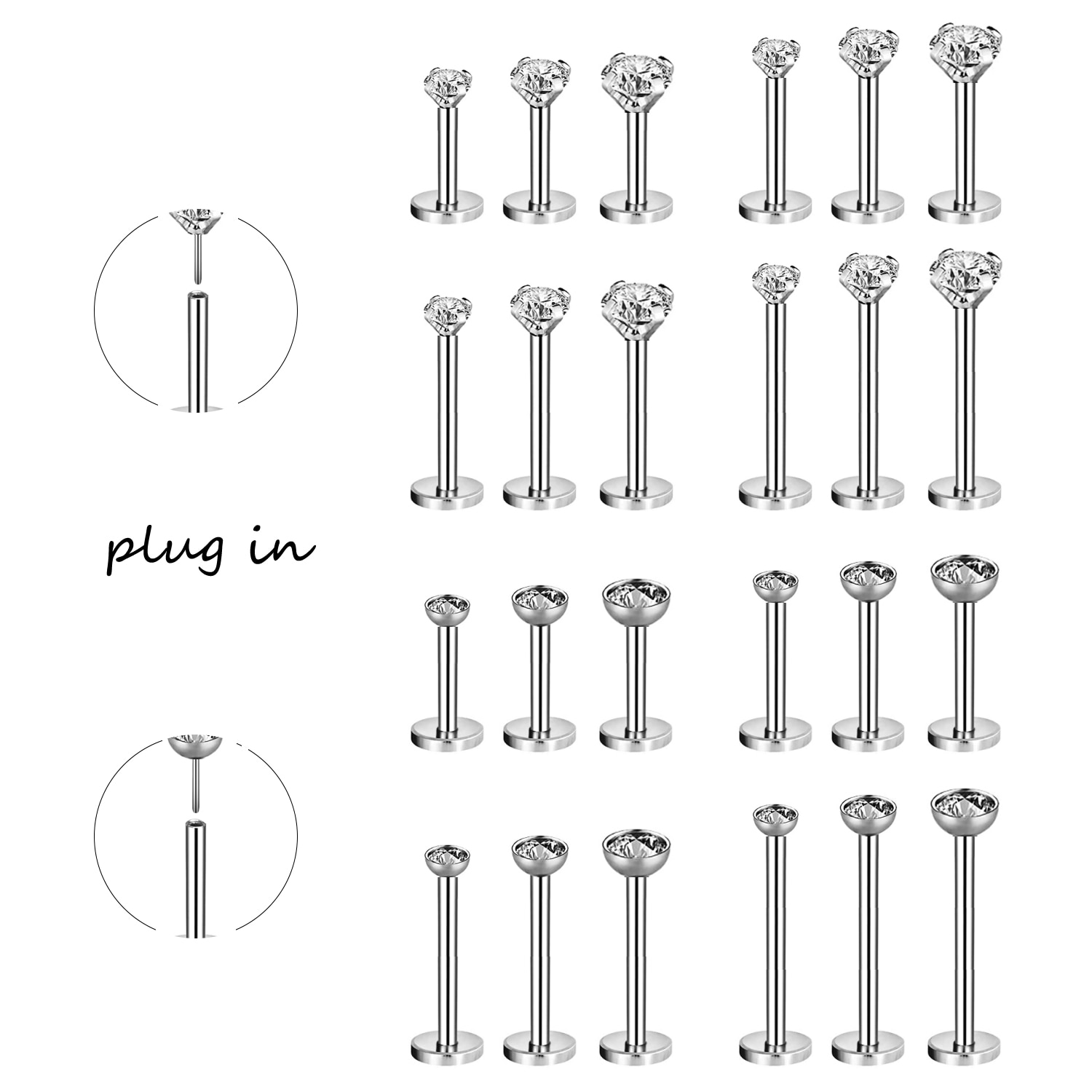 plug in