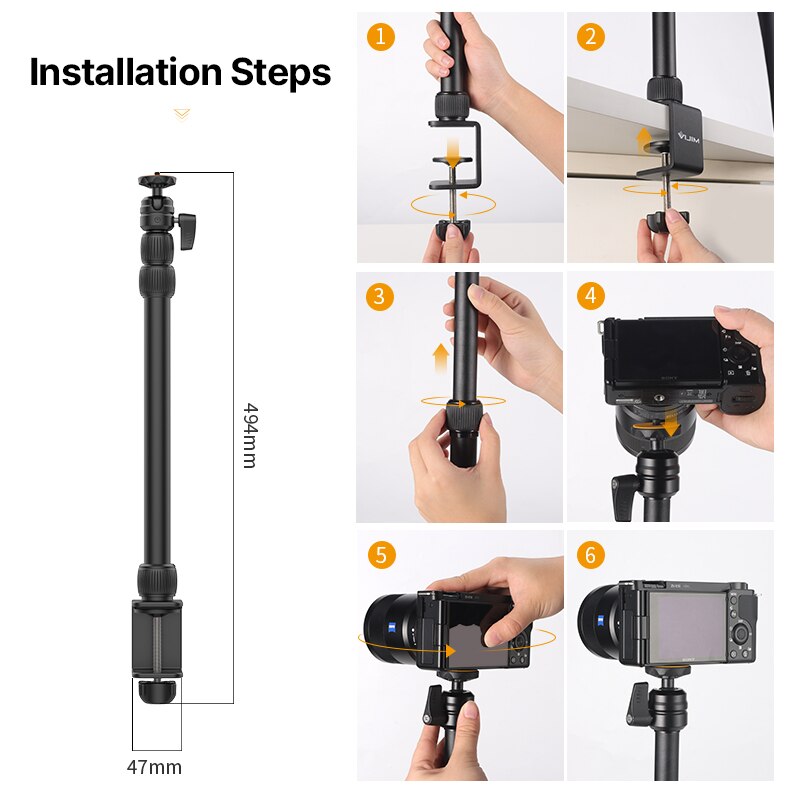 Installation Steps

494mm

47mm

1

2

VIJIM

3

4

SONY

5

6

SONY