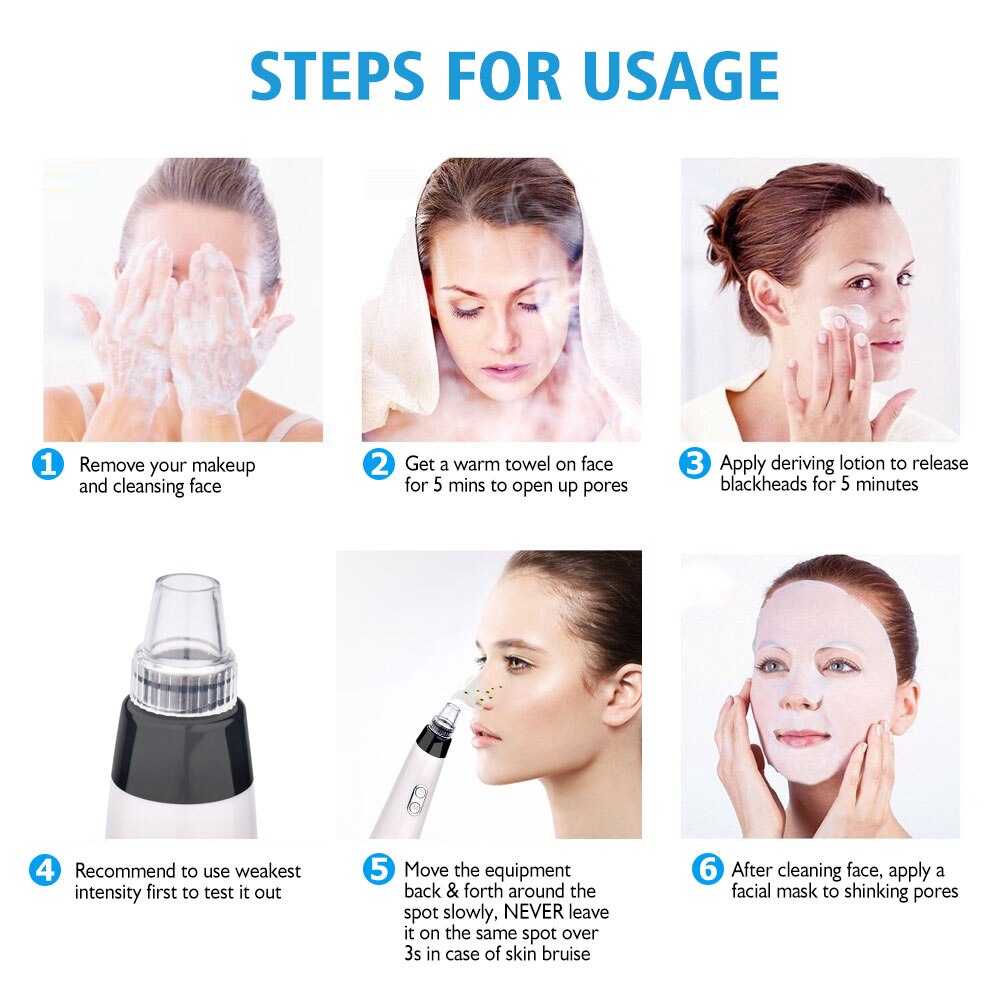 STEPS FOR USAGE

1 Remove your makeup and cleansing face

2 Get a warm towel on face for 5 mins to open up pores

3 Apply deriving lotion to release blackheads for 5 minutes

4 Recommend to use weakest intensity first to test it out

5 Move the equipment back & forth around the spot slowly, NEVER leave it on the same spot over 3s in case of skin bruise

6 After cleaning face, apply a facial mask to shinking pores