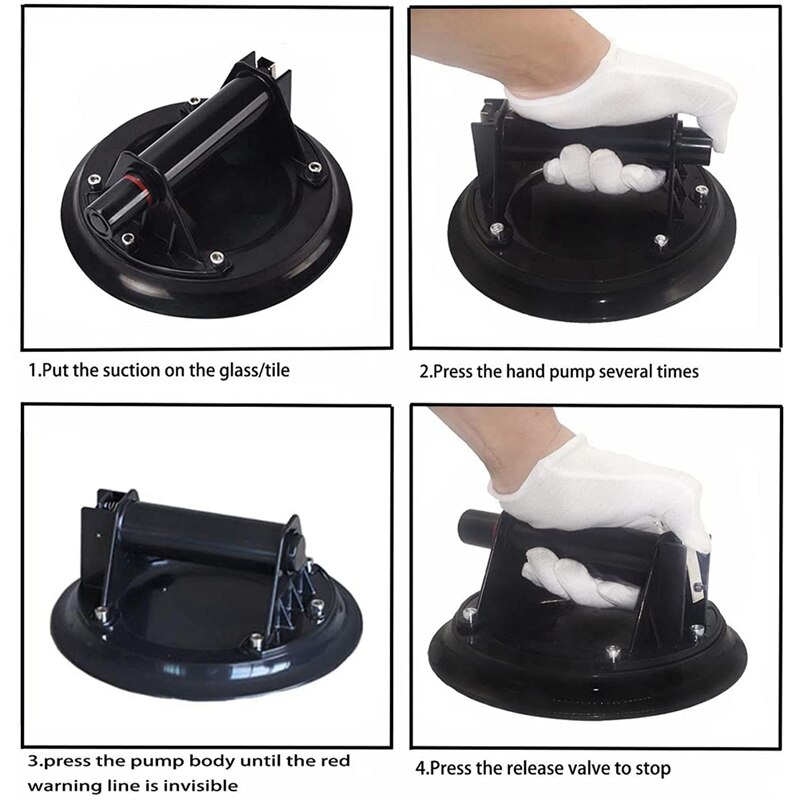 1.Put the suction on the glass/tile

2.Press the hand pump several times

3.press the pump body until the red warning line is invisible

4.Press the release valve to stop