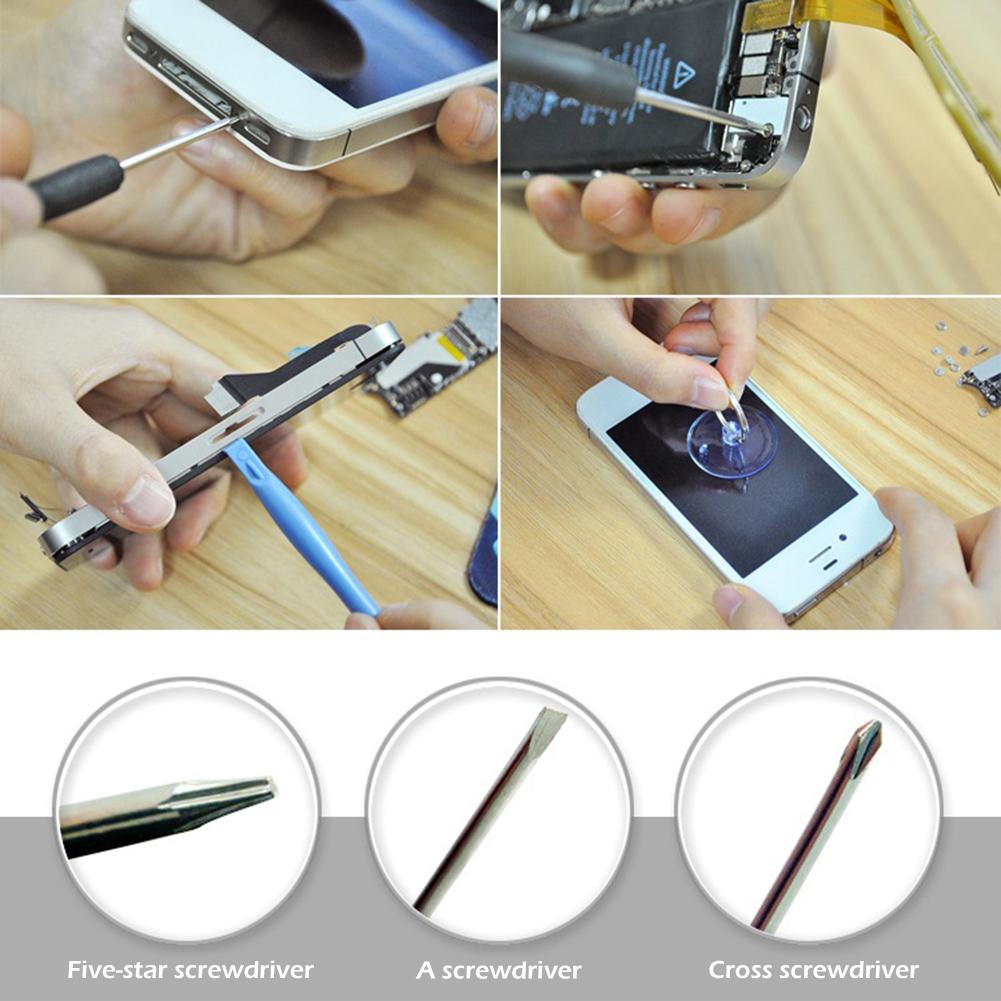 Five-star screwdriver

A screwdriver

Cross screwdriver