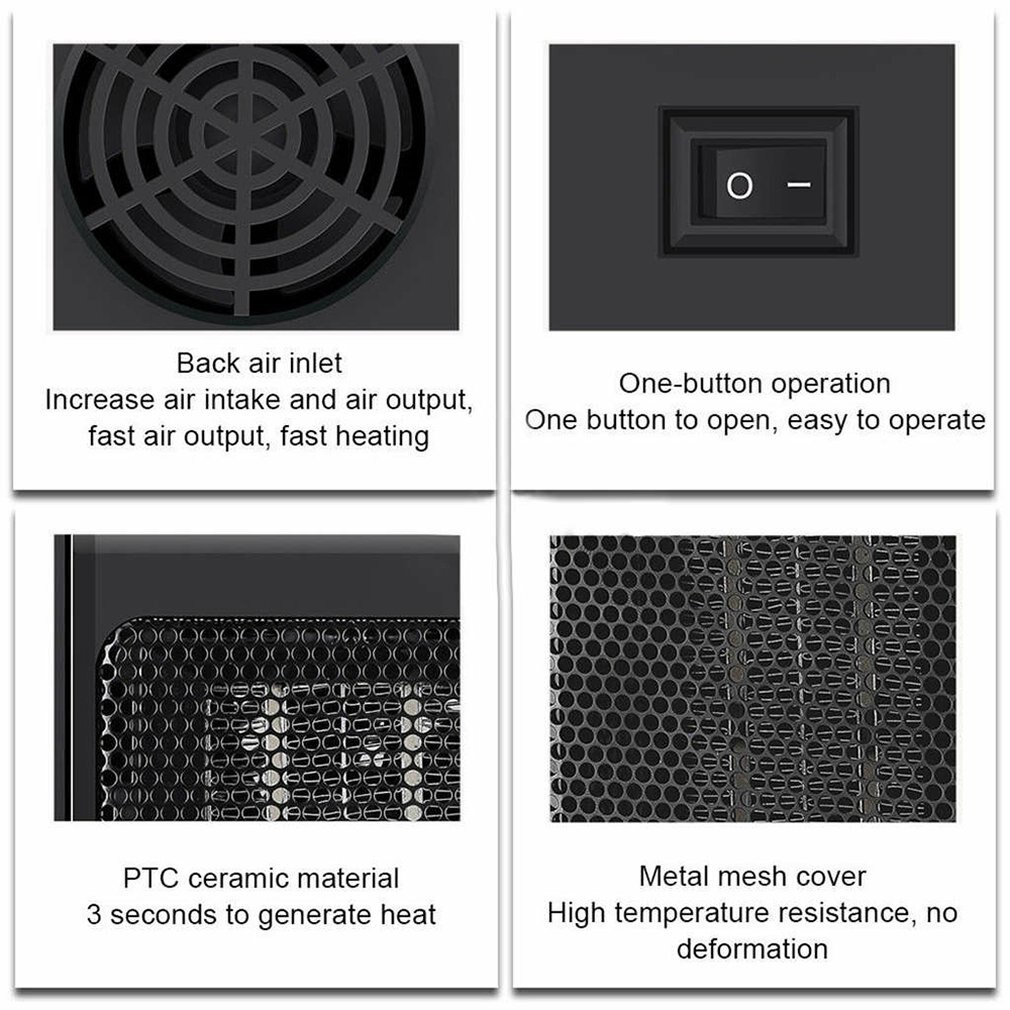 Back air inlet
Increase air intake and air output, fast air output, fast heating

O –

One-button operation
One button to open, easy to operate

PTC ceramic material
3 seconds to generate heat

Metal mesh cover
High temperature resistance, no deformation