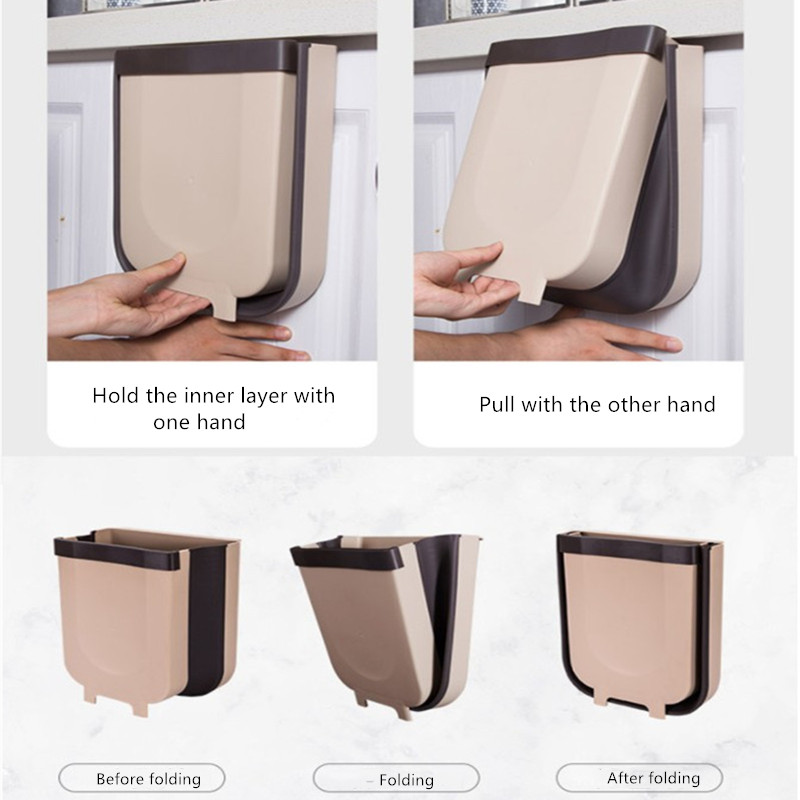 Hold the inner layer with one hand

Pull with the other hand

Before folding

Folding

After folding