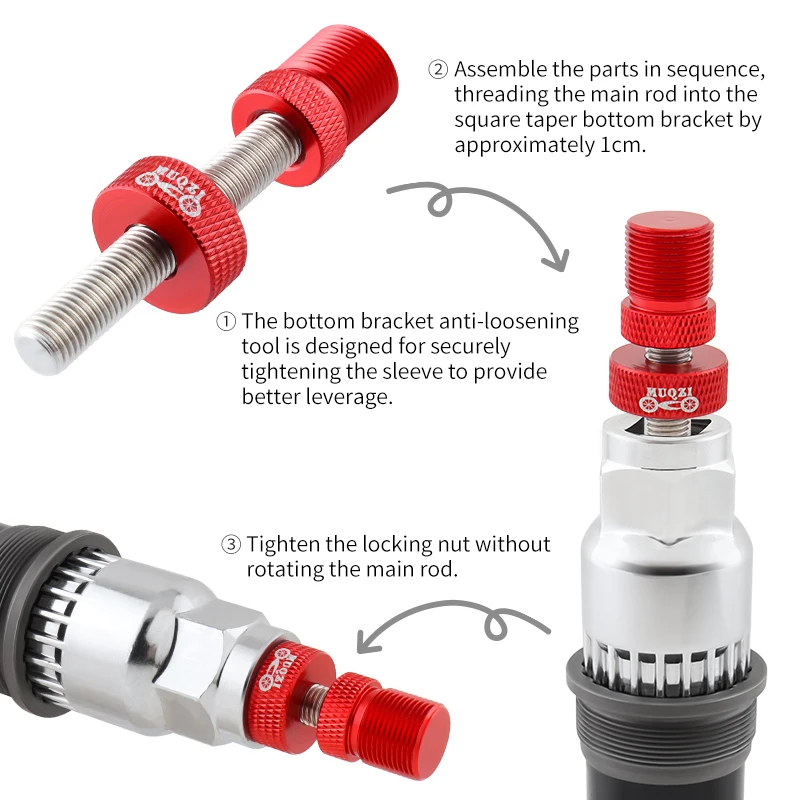 ② Assemble the parts in sequence, threading the main rod into the square taper bottom bracket by approximately 1cm.

MUQZI

① The bottom bracket anti-loosening tool is designed for securely tightening the sleeve to provide better leverage.

MUQZI

③ Tighten the locking nut without rotating the main rod.

MUQZI