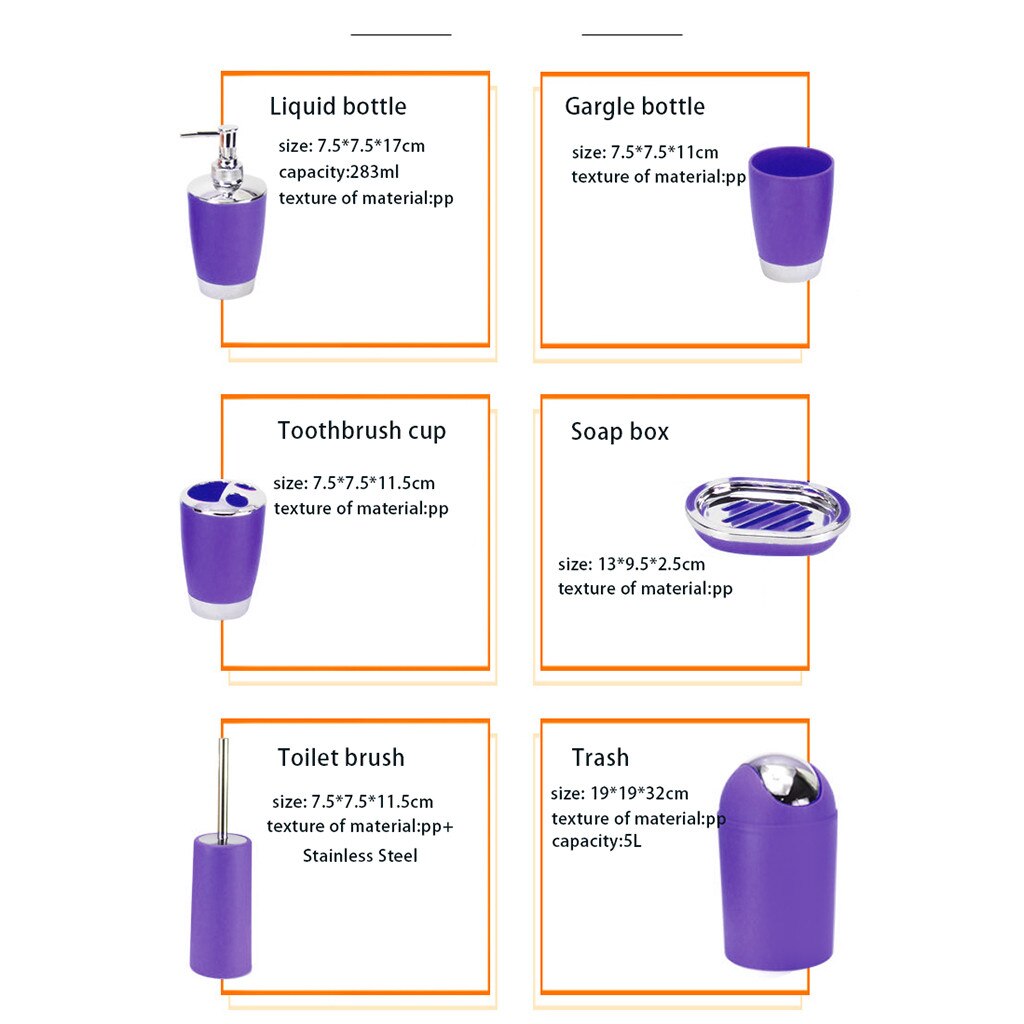 Liquid bottle

size: 7.5*7.5*17cm
capacity:283ml
texture of material:pp

Gargle bottle

size: 7.5*7.5*11cm
texture of material:pp

Toothbrush cup

size: 7.5*7.5*11.5cm
texture of material:pp

Soap box

size: 13*9.5*2.5cm
texture of material:pp

Toilet brush

size: 7.5*7.5*11.5cm
texture of material:pp+
Stainless Steel

Trash

size: 19*19*32cm
texture of material:pp
capacity:5L