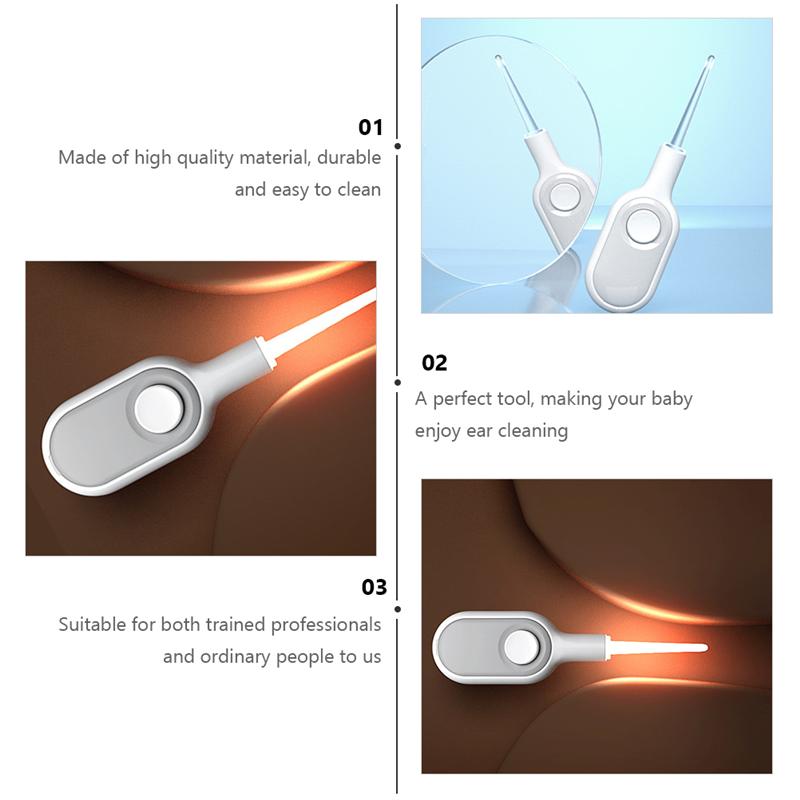 01
Made of high quality material, durable and easy to clean

02
A perfect tool, making your baby enjoy ear cleaning

03
Suitable for both trained professionals and ordinary people to us