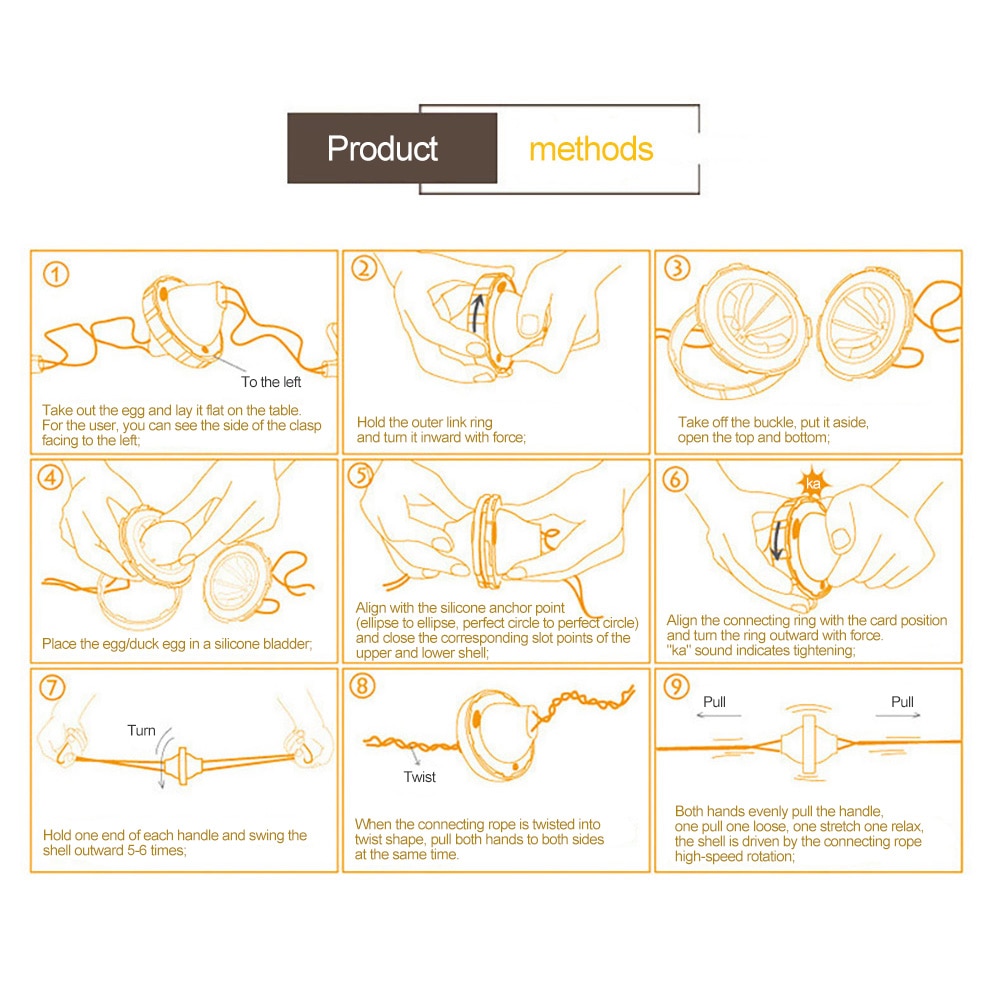 Product methods

①
To the left
Take out the egg and lay it flat on the table. For the user, you can see the side of the clasp facing to the left;

②
Hold the outer link ring and turn it inward with force;

③
Take off the buckle, put it aside, open the top and bottom;

④
Place the egg/duck egg in a silicone bladder;

⑤
Align with the silicone anchor point (ellipse to ellipse, perfect circle to perfect circle) and close the corresponding slot points of the upper and lower shell;

⑥
ka
Align the connecting ring with the card position and turn the ring outward with force. "ka" sound indicates tightening;

⑦
Turn
Hold one end of each handle and swing the shell outward 5-6 times;

⑧
Twist
When the connecting rope is twisted into twist shape, pull both hands to both sides at the same time.

⑨
Pull
Pull
Both hands evenly pull the handle, one pull one loose, one stretch one relax, the shell is driven by the connecting rope high-speed rotation;