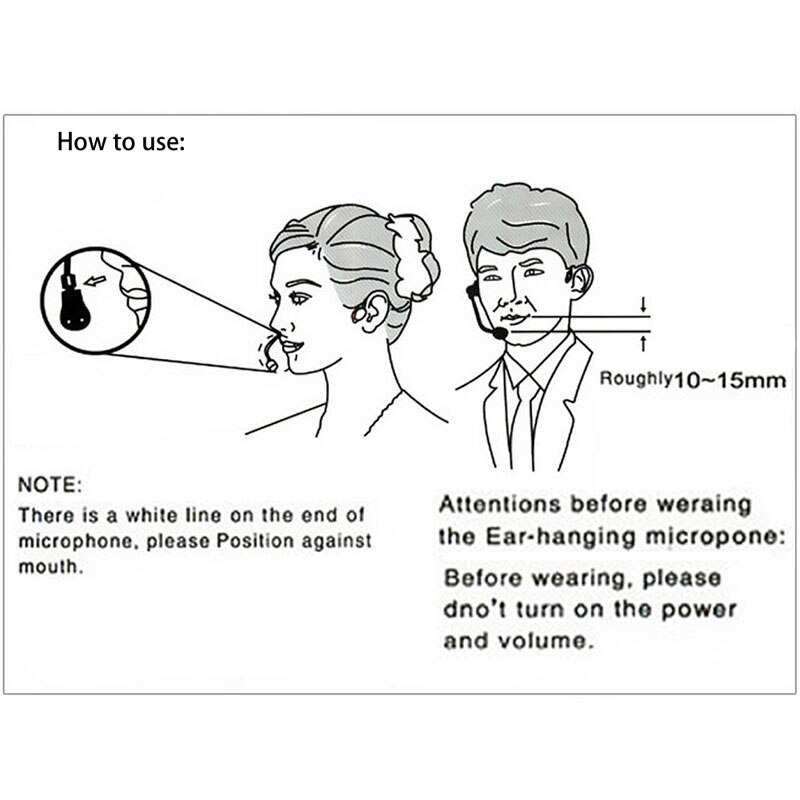 How to use:

Roughly10~15mm

NOTE:
There is a white line on the end of microphone, please Position against mouth.

Attentions before weraing the Ear-hanging micropone:

Before wearing, please dno't turn on the power and volume.