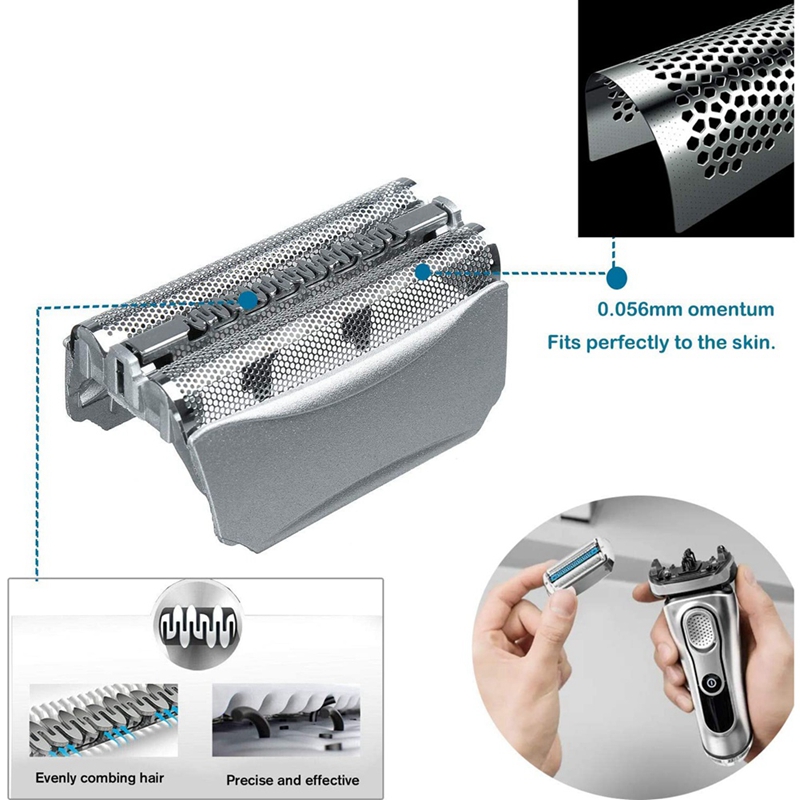 0.056mm omentum
Fits perfectly to the skin.

Evenly combing hair

Precise and effective