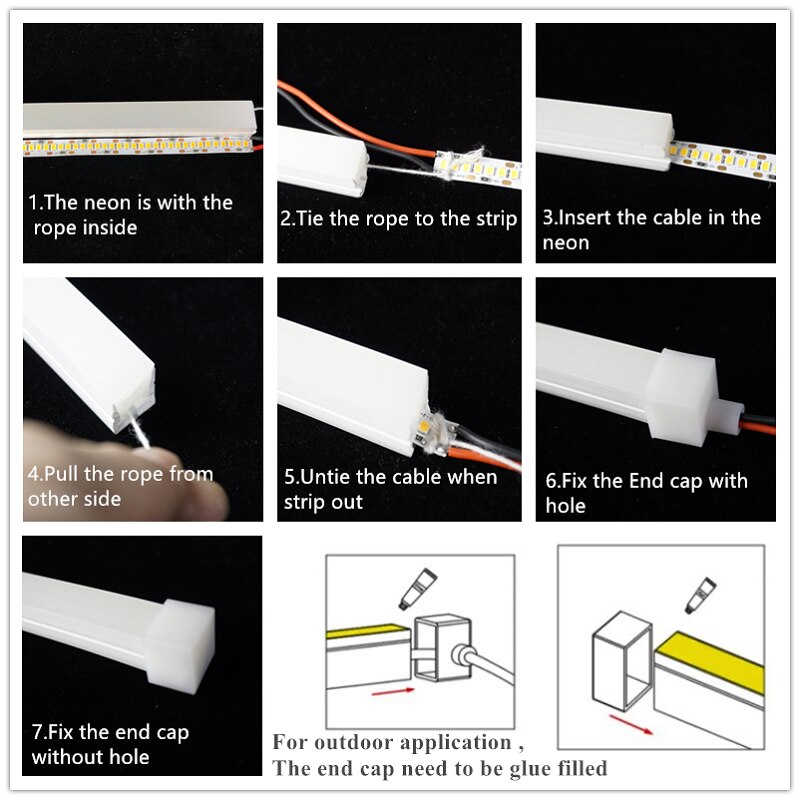 1.The neon is with the rope inside

2.Tie the rope to the strip

3.Insert the cable in the neon

4.Pull the rope from other side

5.Untie the cable when strip out

6.Fix the End cap with hole

7.Fix the end cap without hole

For outdoor application ,
The end cap need to be glue filled