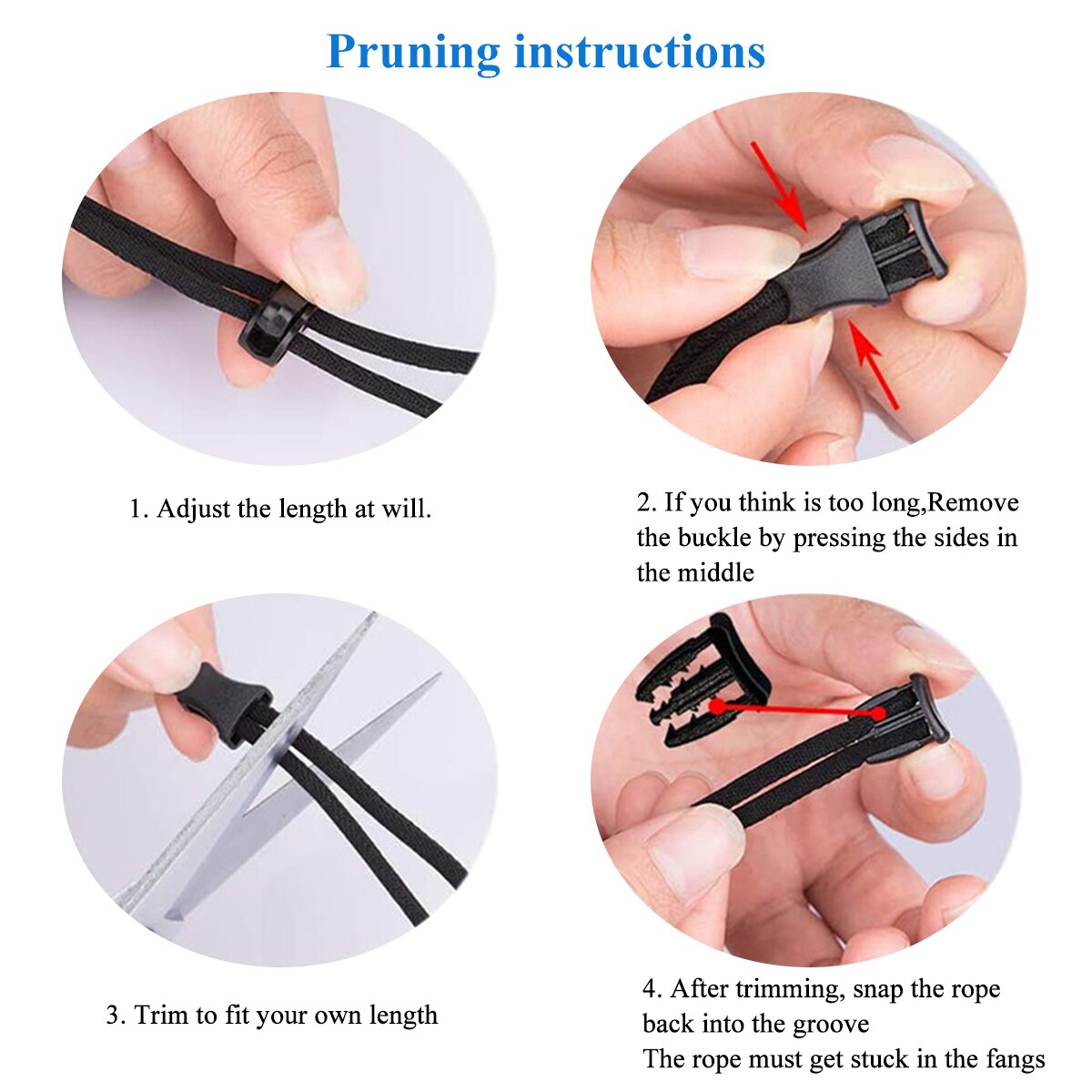 Pruning instructions

1. Adjust the length at will.

2. If you think is too long,Remove the buckle by pressing the sides in the middle

3. Trim to fit your own length

4. After trimming, snap the rope back into the groove
The rope must get stuck in the fangs