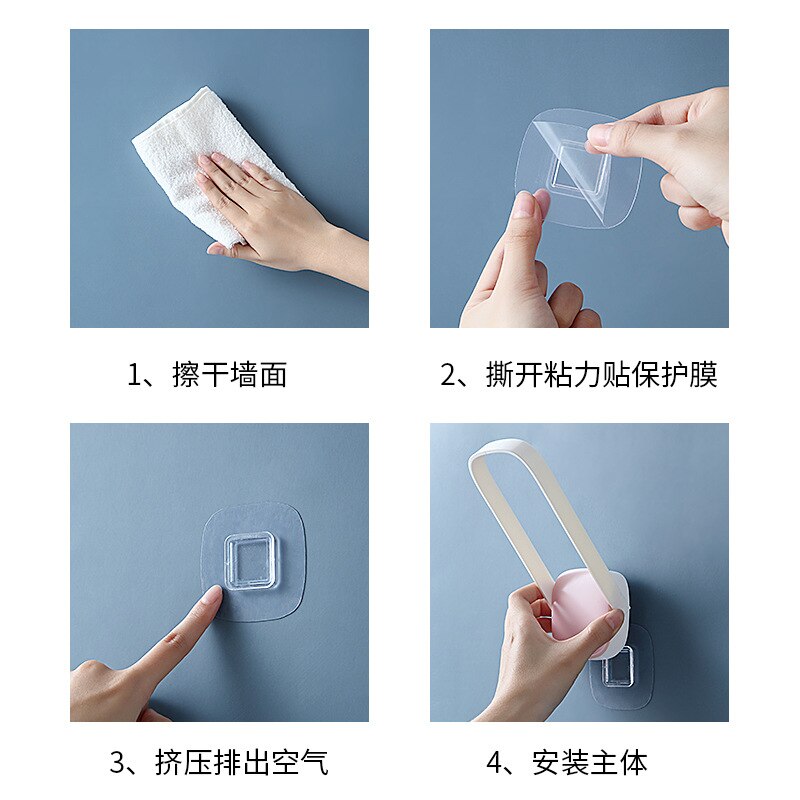 1、擦干墙面

2、撕开粘力贴保护膜

3、挤压排出空气

4、安装主体