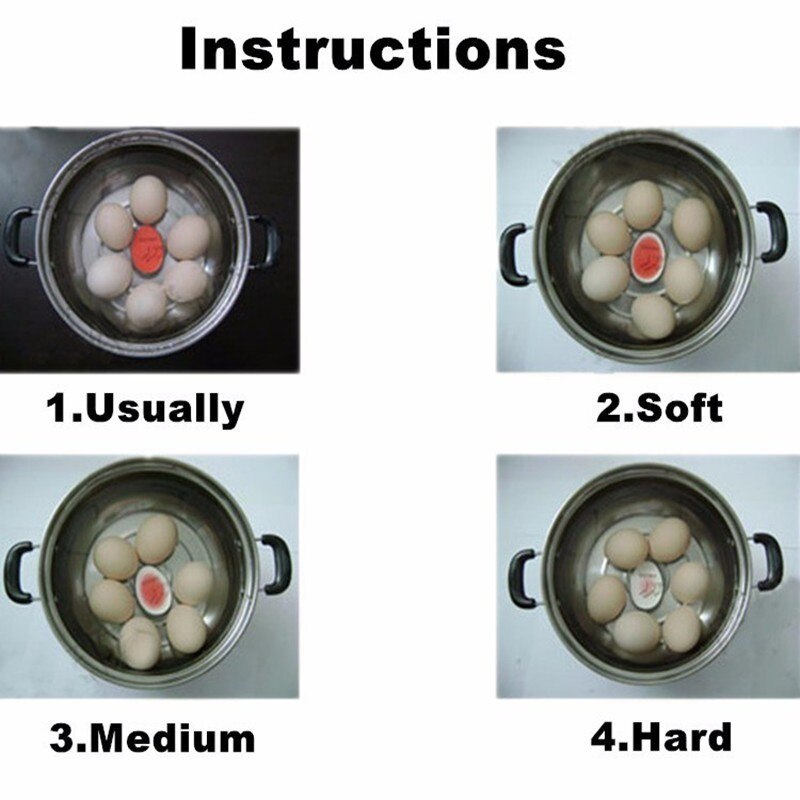 Instructions

1.Usually

2.Soft

3.Medium

4.Hard