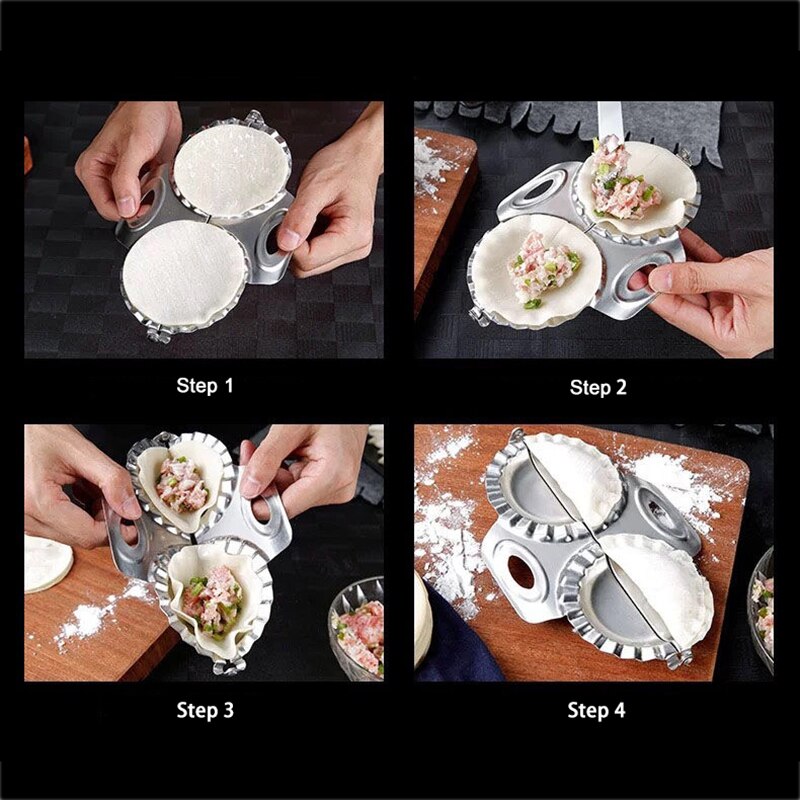 Step 1

Step 2

Step 3

Step 4