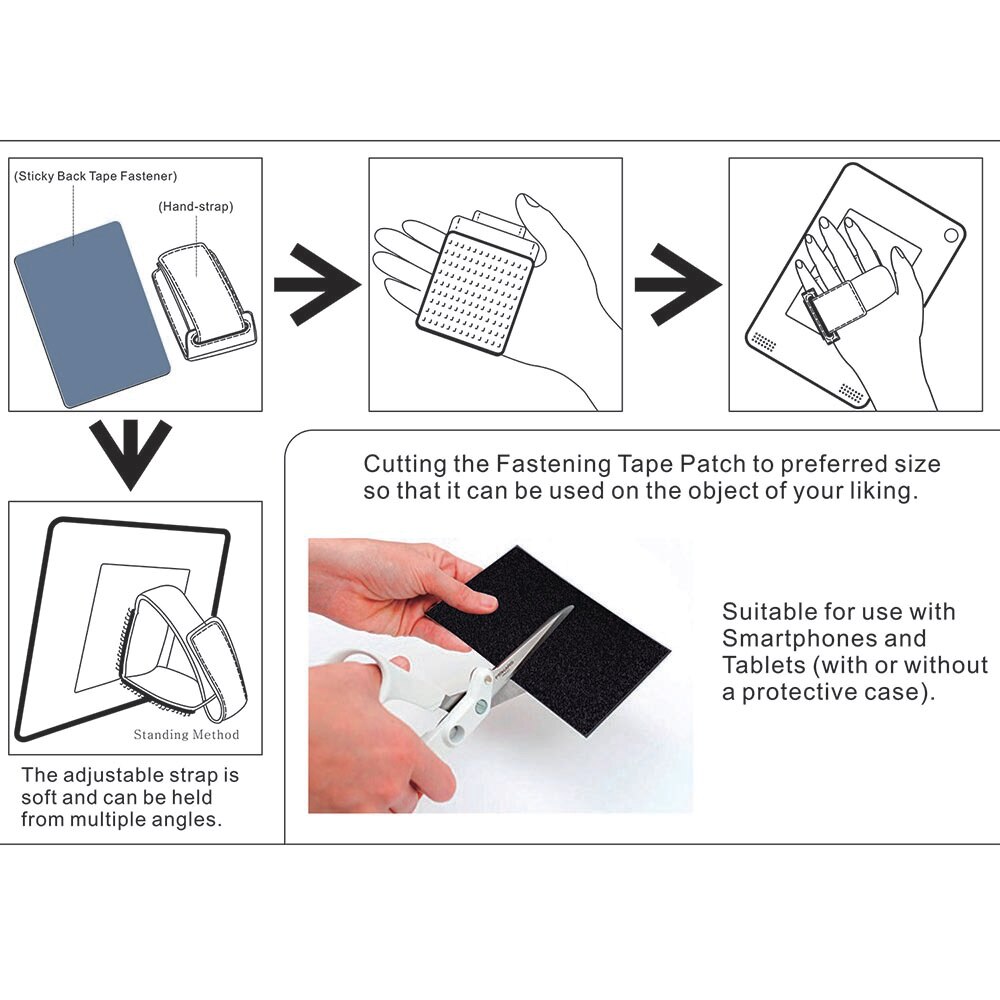 (Sticky Back Tape Fastener)

(Hand-strap)

Standing Method

The adjustable strap is soft and can be held from multiple angles.

Cutting the Fastening Tape Patch to preferred size so that it can be used on the object of your liking.

Suitable for use with Smartphones and Tablets (with or without a protective case).