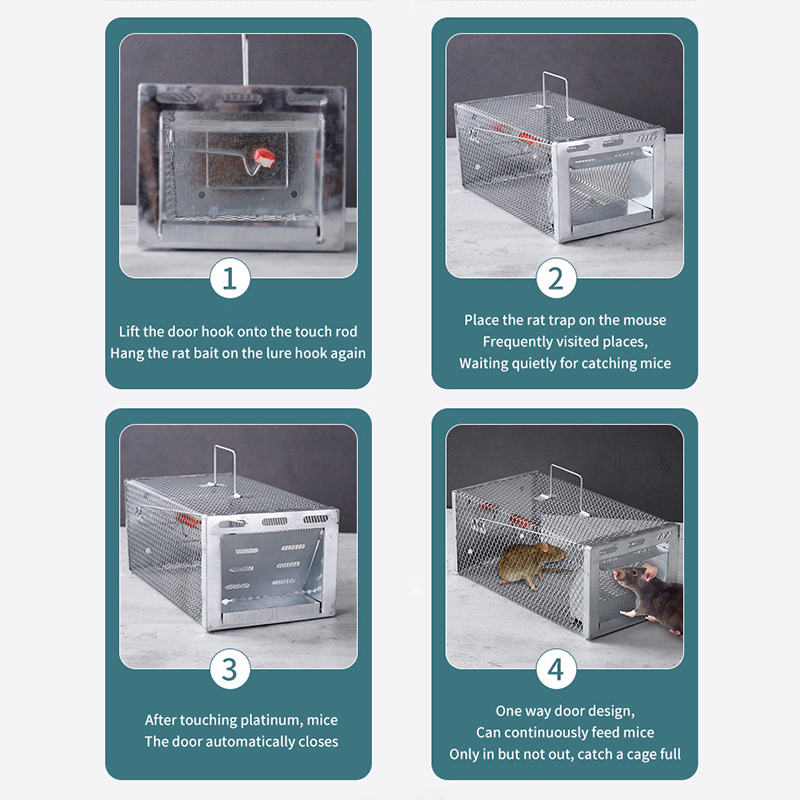 1

Lift the door hook onto the touch rod
Hang the rat bait on the lure hook again

2

Place the rat trap on the mouse
Frequently visited places,
Waiting quietly for catching mice

3

After touching platinum, mice
The door automatically closes

4

One way door design,
Can continuously feed mice
Only in but not out, catch a cage full