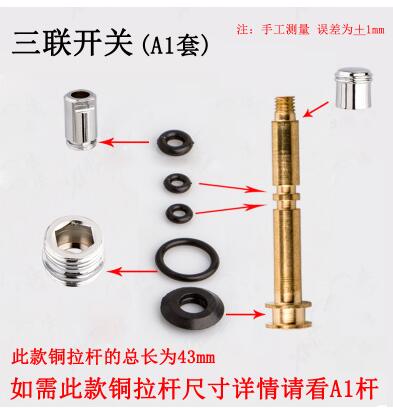 三联开关(A1套)

注：手工测量 误差为±1mm

此款铜拉杆的总长为43mm

如需此款铜拉杆尺寸详情请看A1杆