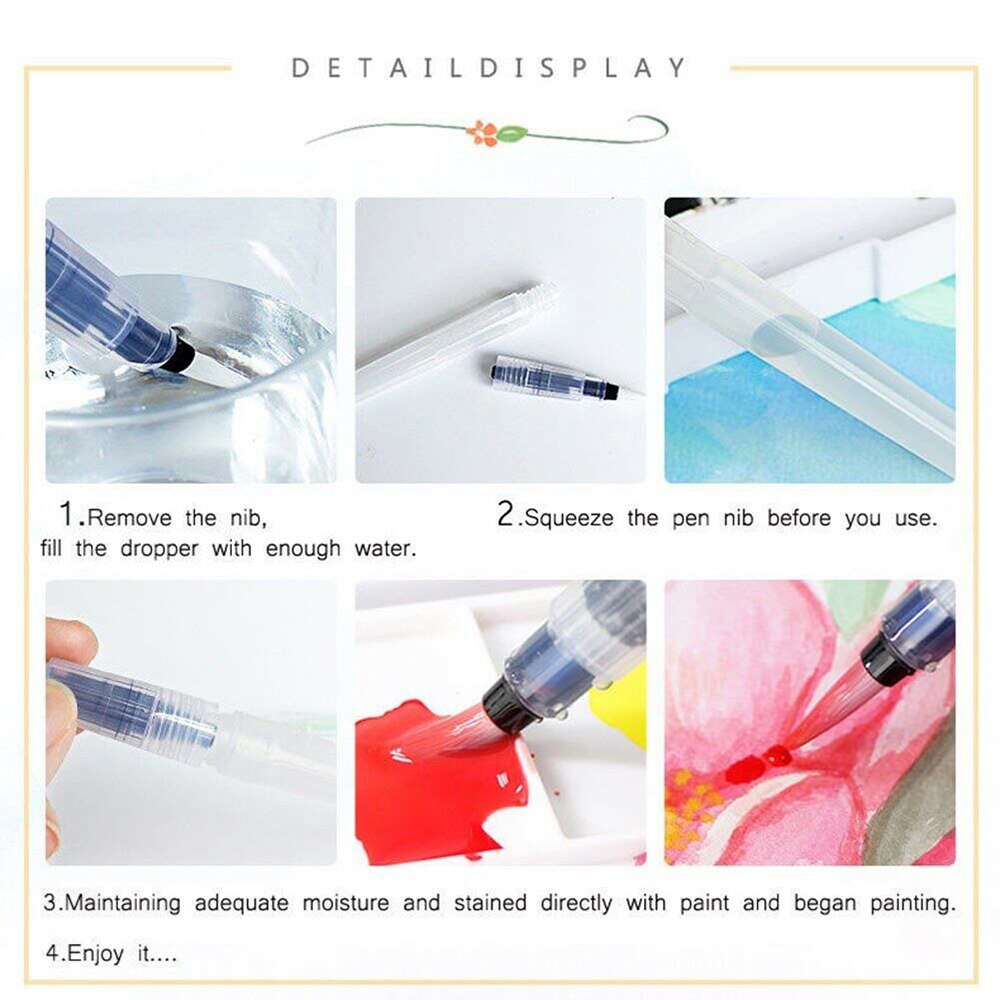 DETAILDISPLAY

1.Remove the nib, fill the dropper with enough water.

2.Squeeze the pen nib before you use.

3.Maintaining adequate moisture and stained directly with paint and began painting.

4.Enjoy it....