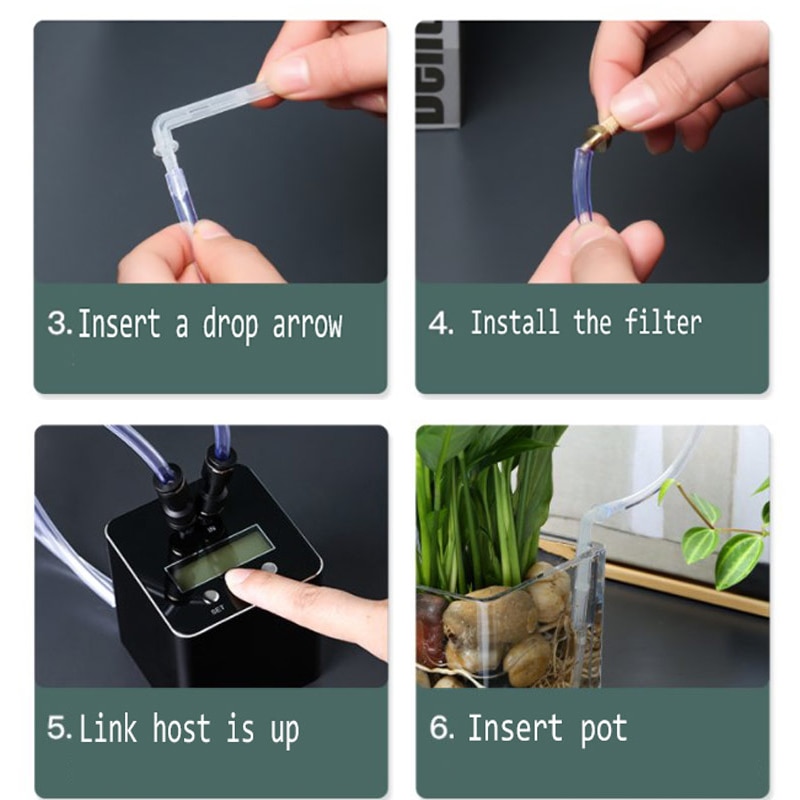 3. Insert a drop arrow

4. Install the filter

IN

SET

5. Link host is up

6. Insert pot