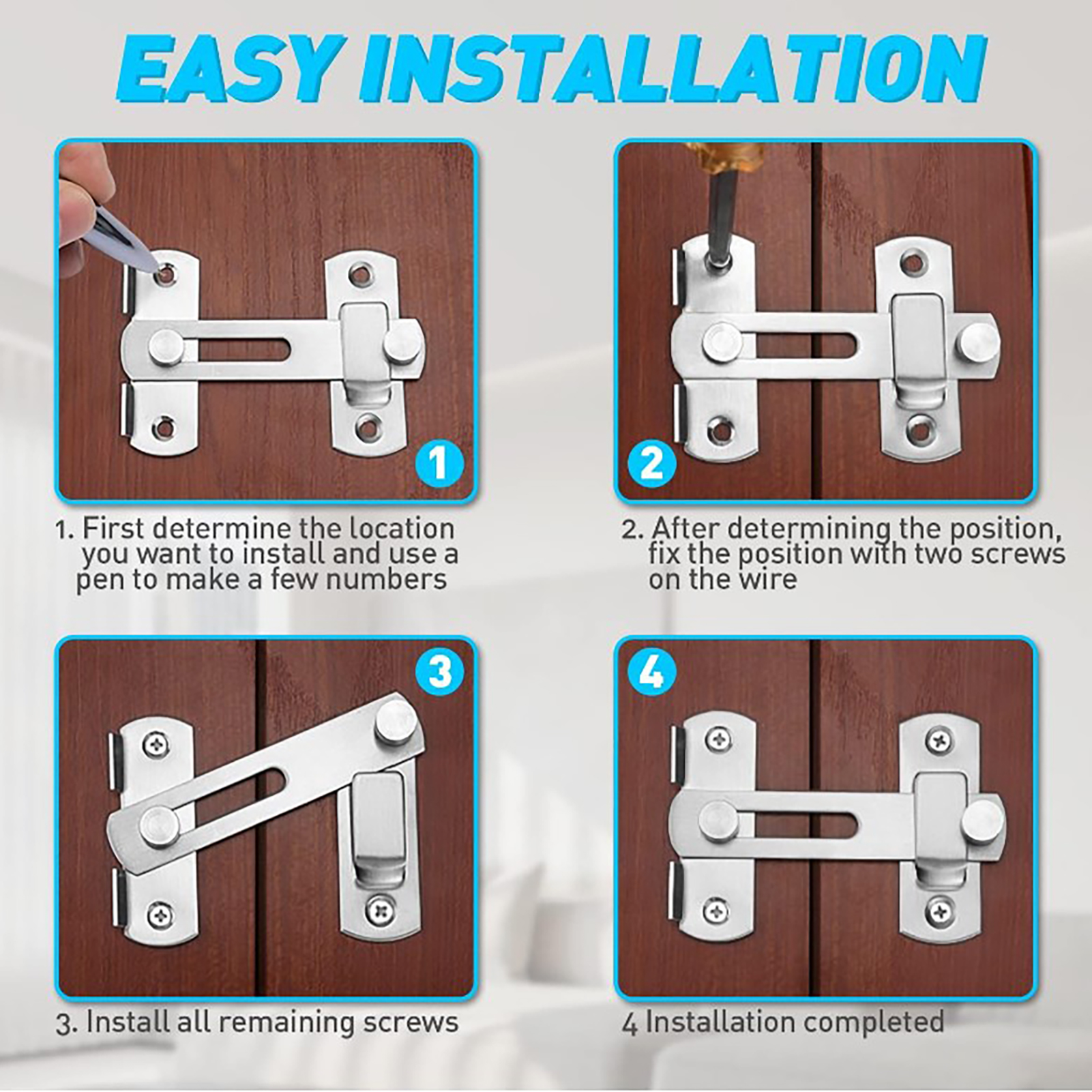 EASY INSTALLATION

1

1. First determine the location you want to install and use a pen to make a few numbers

2

2. After determining the position, fix the position with two screws on the wire

3

3. Install all remaining screws

4

4 Installation completed