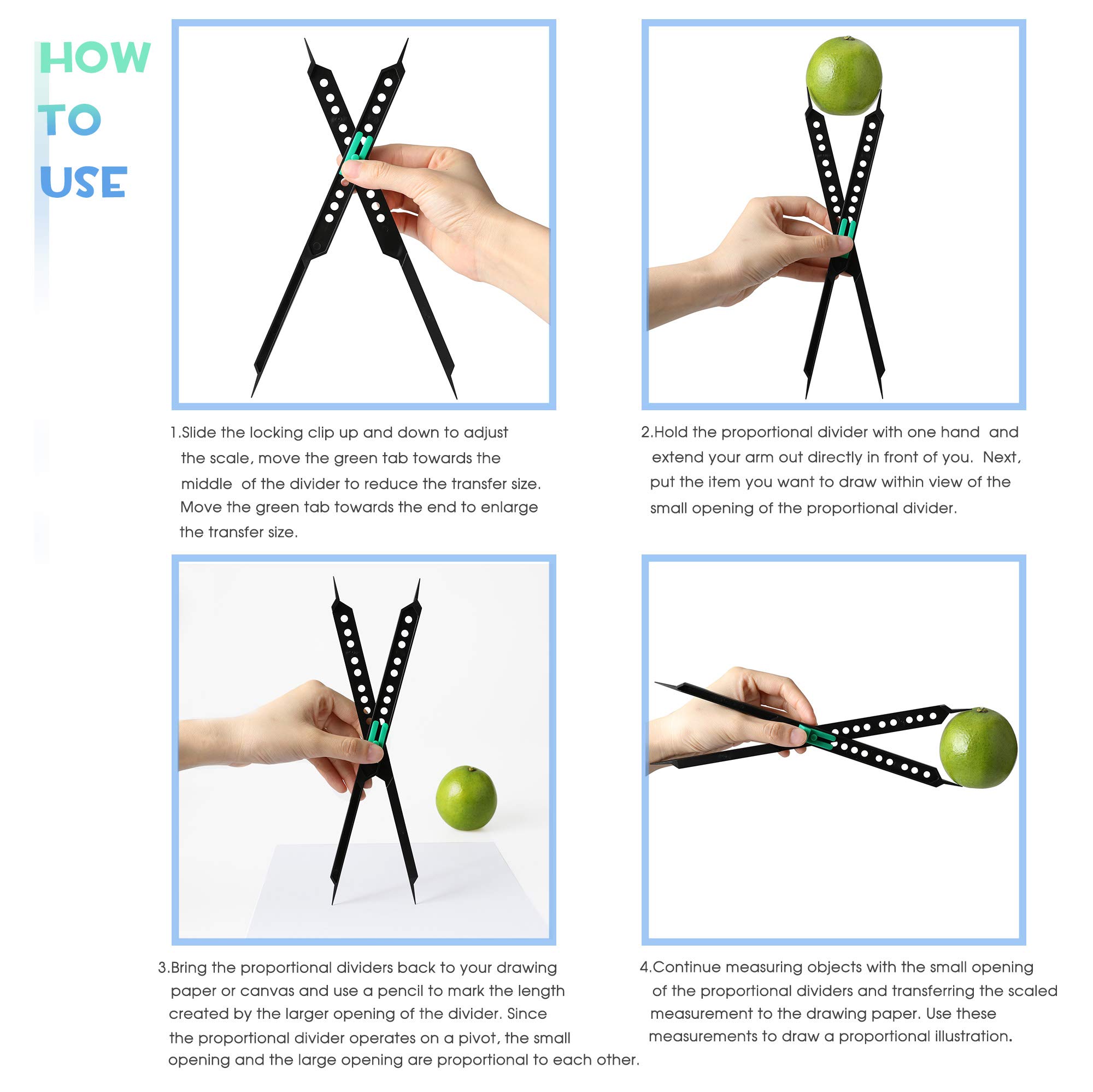 HOW TO USE

1.Slide the locking clip up and down to adjust the scale, move the green tab towards the middle of the divider to reduce the transfer size. Move the green tab towards the end to enlarge the transfer size.

2.Hold the proportional divider with one hand and extend your arm out directly in front of you. Next, put the item you want to draw within view of the small opening of the proportional divider.

3.Bring the proportional dividers back to your drawing paper or canvas and use a pencil to mark the length created by the larger opening of the divider. Since the proportional divider operates on a pivot, the small opening and the large opening are proportional to each other.

4.Continue measuring objects with the small opening of the proportional dividers and transferring the scaled measurement to the drawing paper. Use these measurements to draw a proportional illustration.