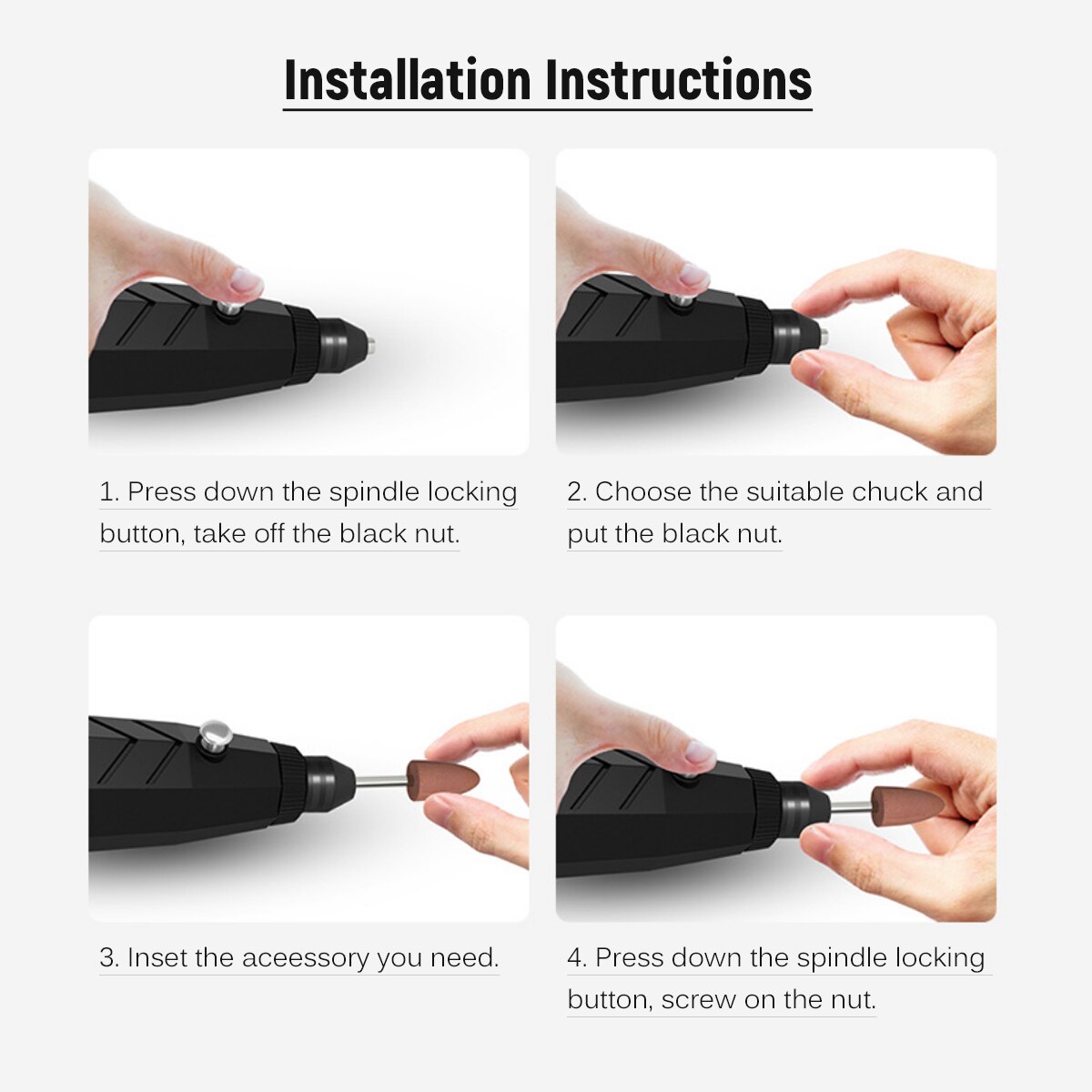 Installation Instructions

1. Press down the spindle locking button, take off the black nut.

2. Choose the suitable chuck and put the black nut.

3. Inset the aceessory you need.

4. Press down the spindle locking button, screw on the nut.