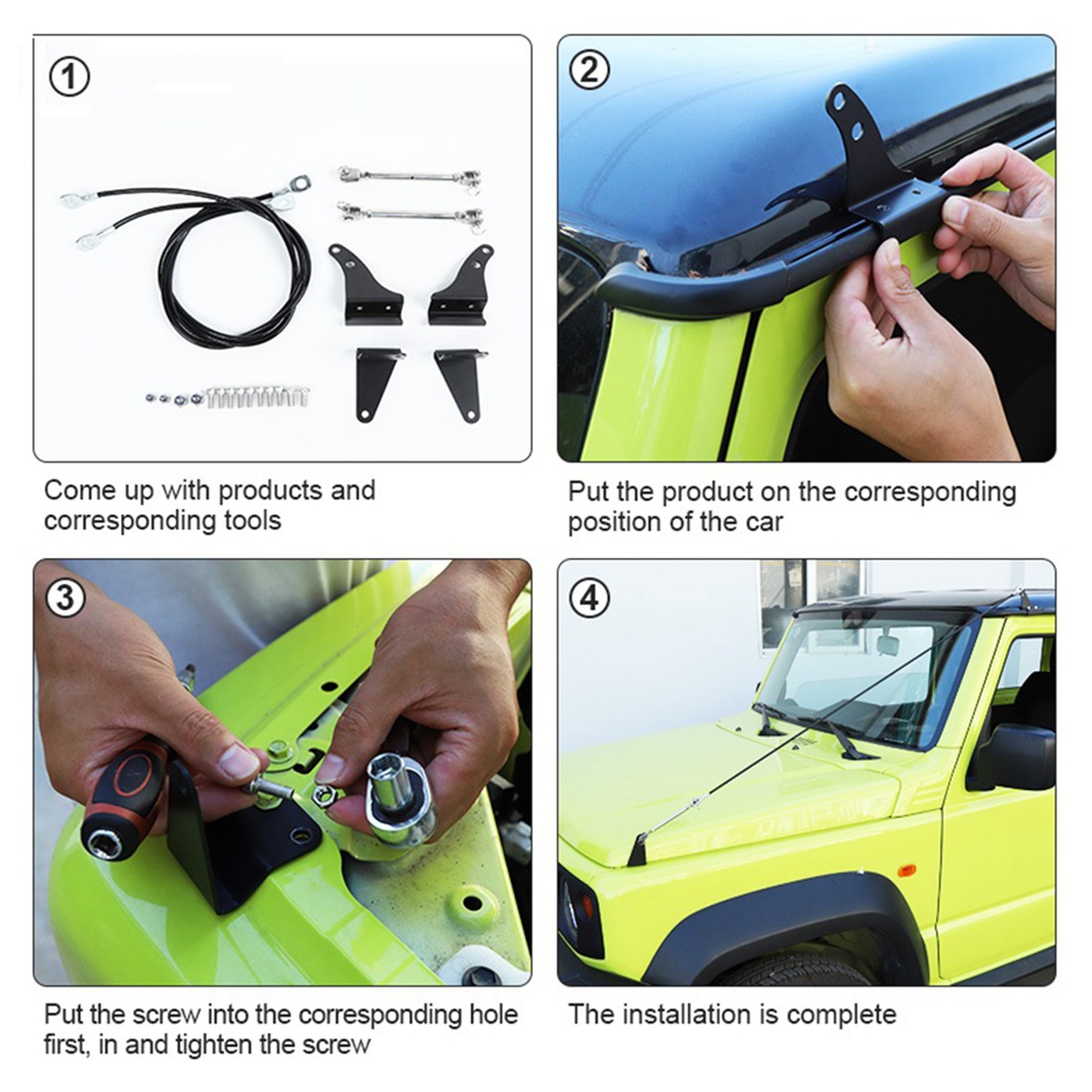 ①

Come up with products and corresponding tools

②

Put the product on the corresponding position of the car

③

Put the screw into the corresponding hole first, in and tighten the screw

④

The installation is complete