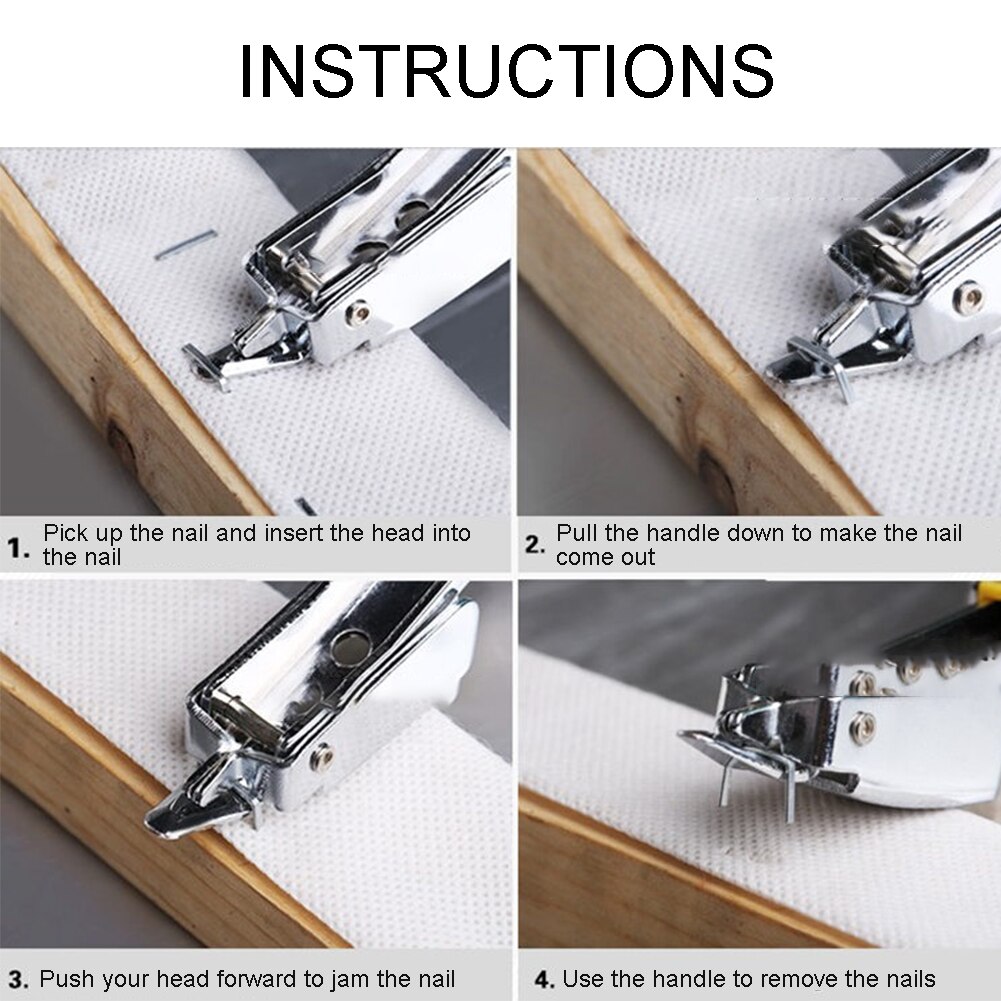 INSTRUCTIONS

1. Pick up the nail and insert the head into the nail

2. Pull the handle down to make the nail come out

3. Push your head forward to jam the nail

4. Use the handle to remove the nails