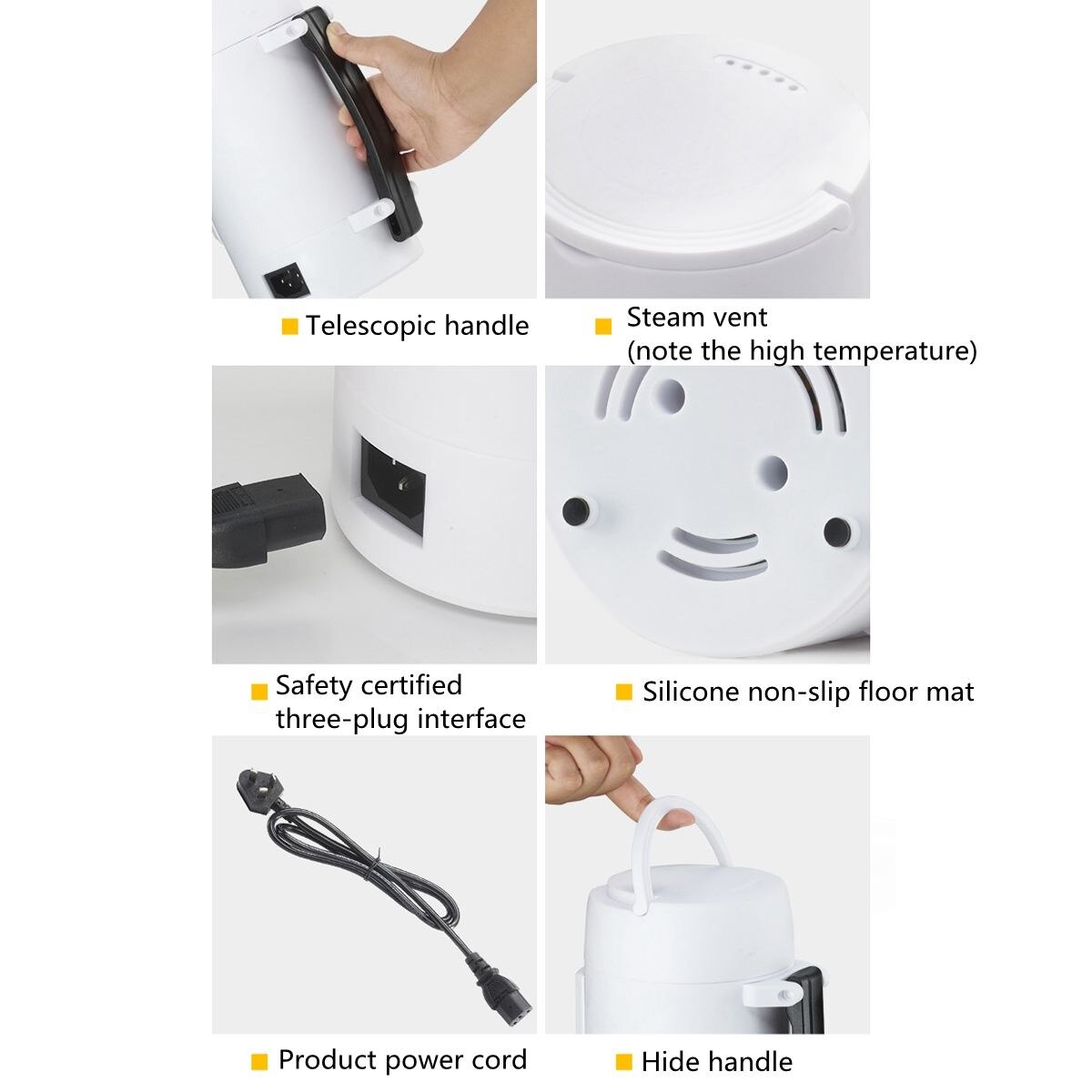 Telescopic handle

Steam vent
(note the high temperature)

Safety certified
three-plug interface

Silicone non-slip floor mat

Product power cord

Hide handle