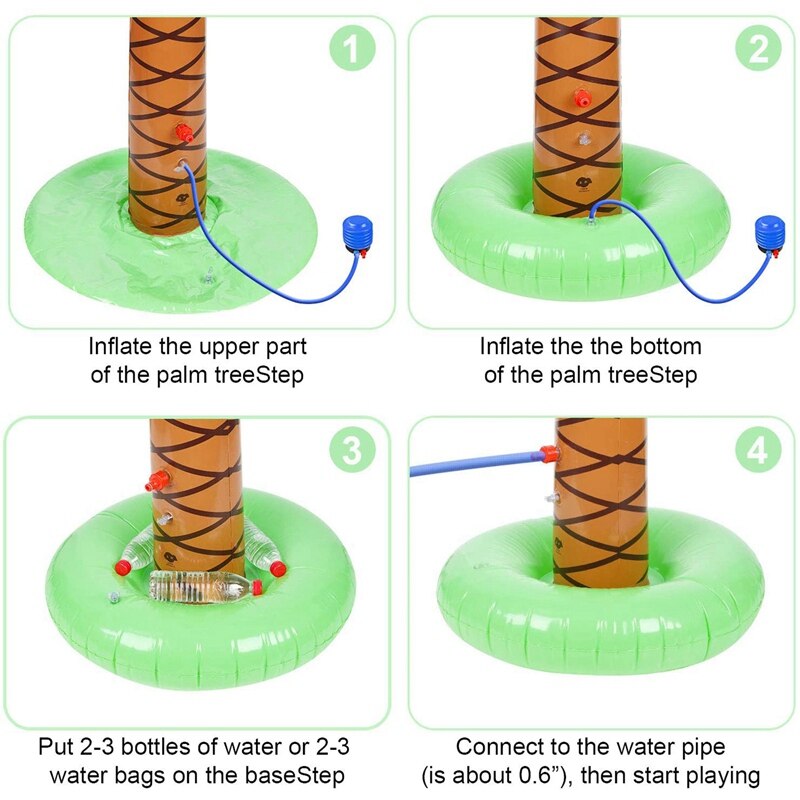 1

Inflate the upper part of the palm treeStep

2

Inflate the the bottom of the palm treeStep

3

Put 2-3 bottles of water or 2-3 water bags on the baseStep

4

Connect to the water pipe (is about 0.6”), then start playing