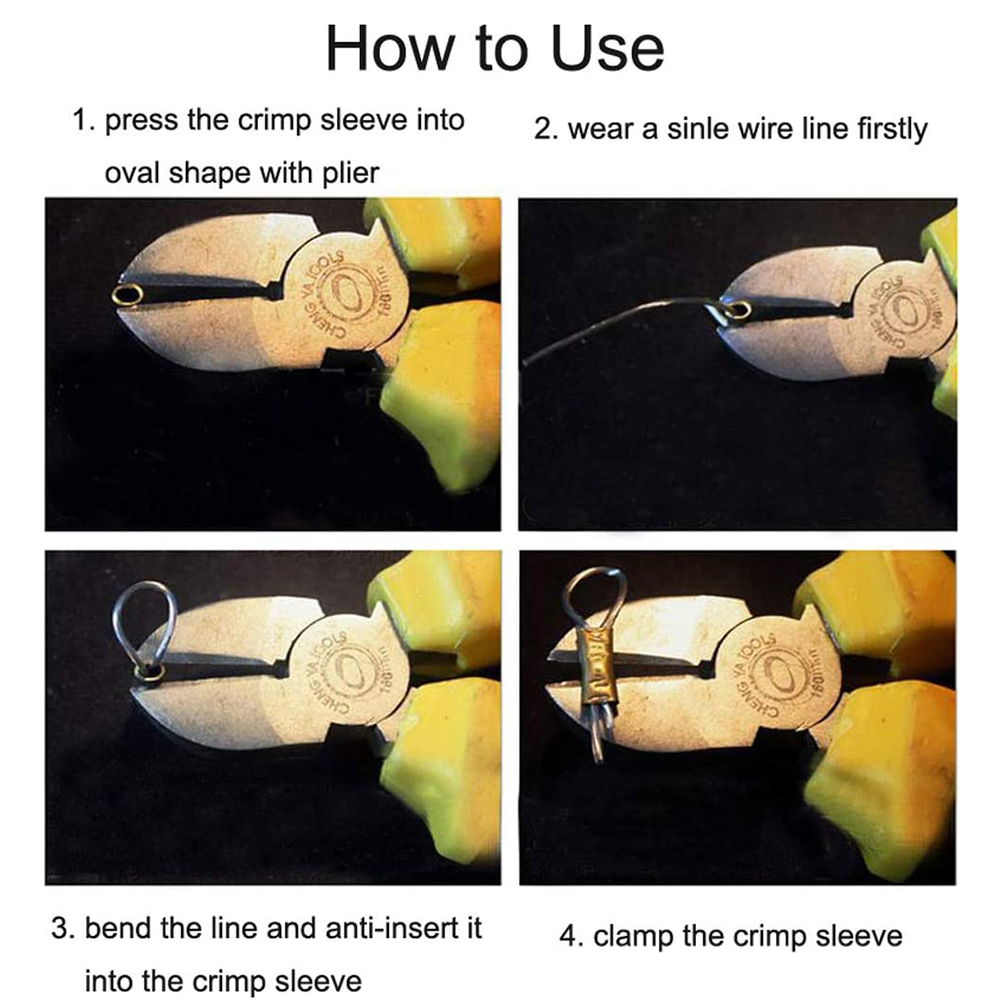 How to Use

1. press the crimp sleeve into oval shape with plier

2. wear a sinle wire line firstly

CHENG YA TOOLS 160mm

CHENG YA TOOLS 160mm

CHENG YA TOOLS 160mm

CHENG YA TOOLS 160mm

3. bend the line and anti-insert it into the crimp sleeve

4. clamp the crimp sleeve