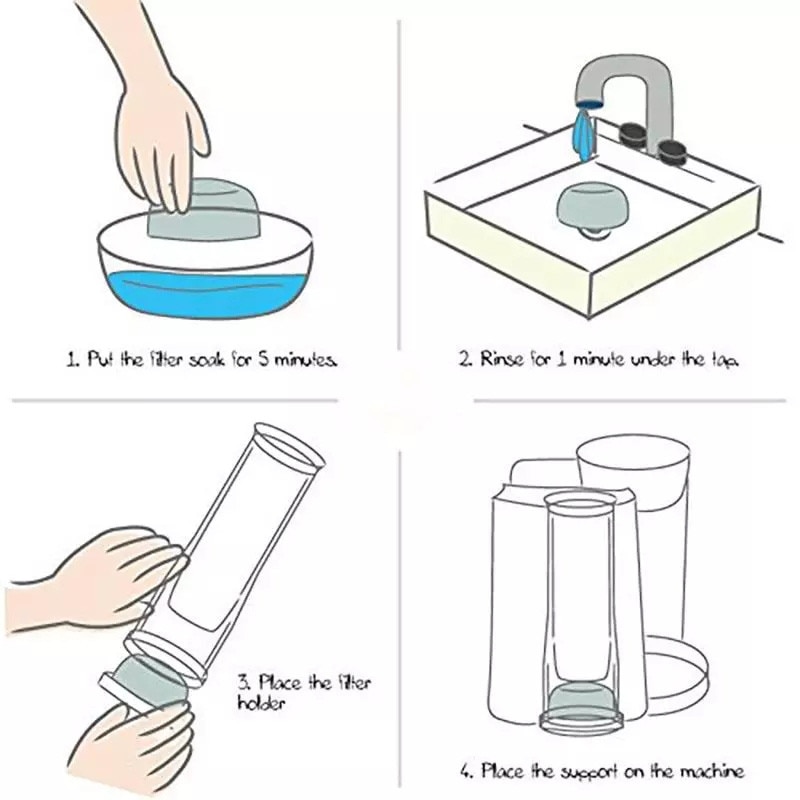 1. Put the filter soak for 5 minutes.

2. Rinse for 1 minute under the tap.

3. Place the filter holder

4. Place the support on the machine