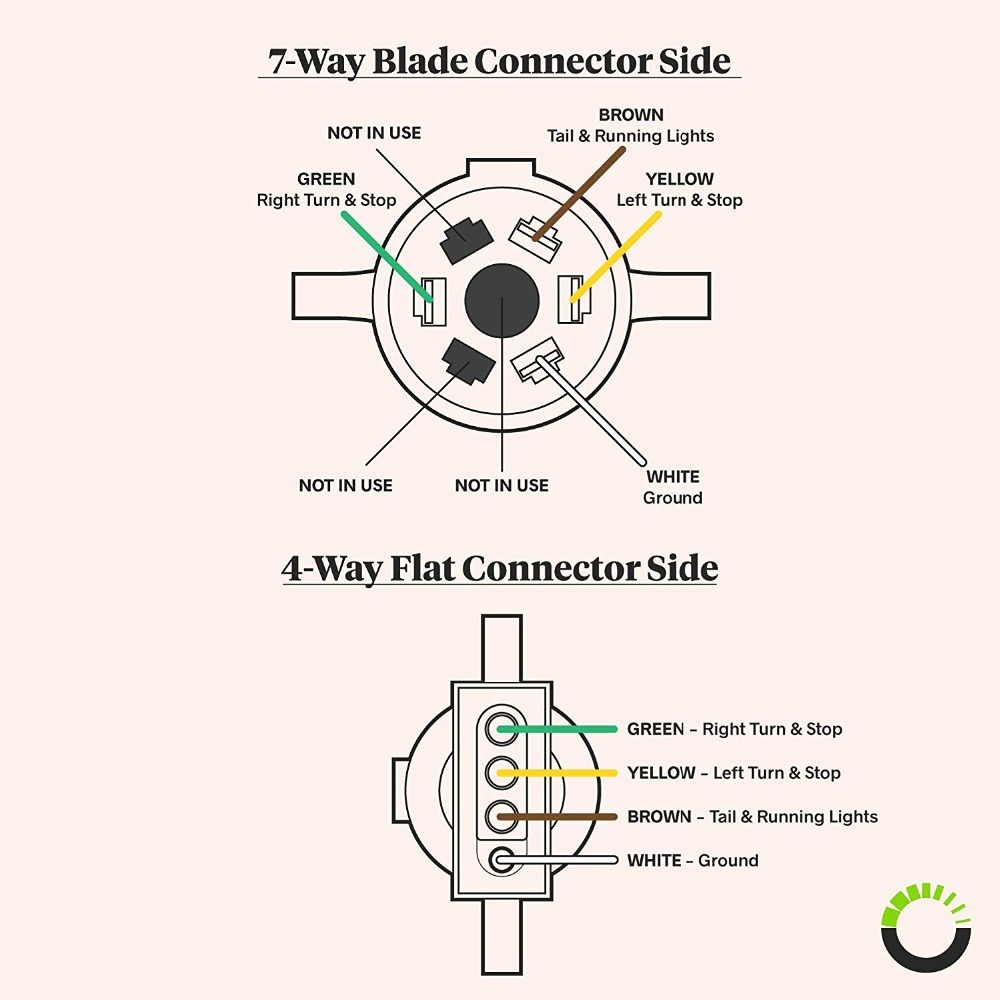 7-Way Blade Connector Side

NOT IN USE

BROWN
Tail & Running Lights

GREEN
Right Turn & Stop

YELLOW
Left Turn & Stop

NOT IN USE

NOT IN USE

WHITE
Ground

4-Way Flat Connector Side

GREEN – Right Turn & Stop

YELLOW – Left Turn & Stop

BROWN – Tail & Running Lights

WHITE – Ground