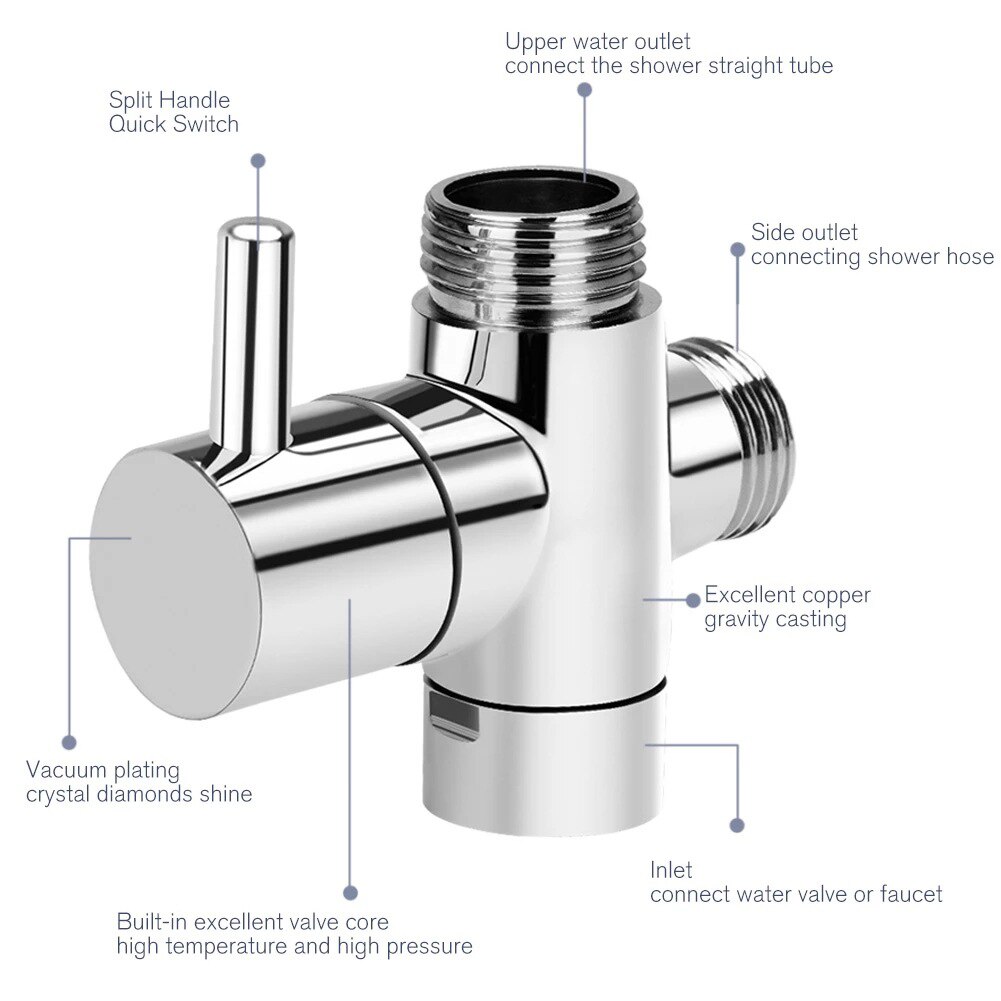 Upper water outlet
connect the shower straight tube

Split Handle
Quick Switch

Side outlet
connecting shower hose

Excellent copper
gravity casting

Vacuum plating
crystal diamonds shine

Inlet
connect water valve or faucet

Built-in excellent valve core
high temperature and high pressure