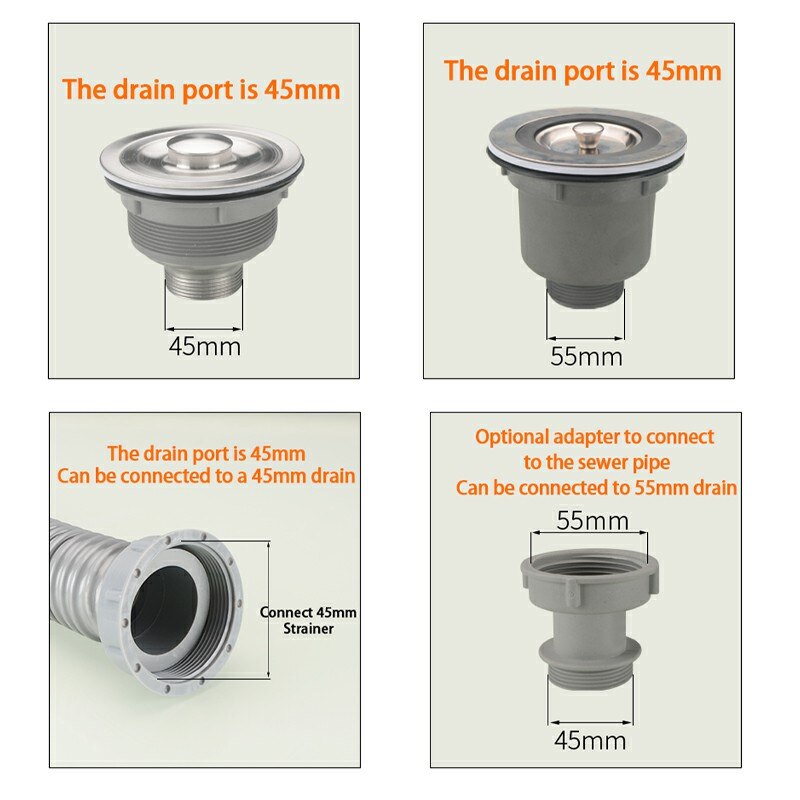 The drain port is 45mm

45mm

The drain port is 45mm

55mm

The drain port is 45mm
Can be connected to a 45mm drain

Connect 45mm Strainer

Optional adapter to connect to the sewer pipe
Can be connected to 55mm drain

55mm

45mm